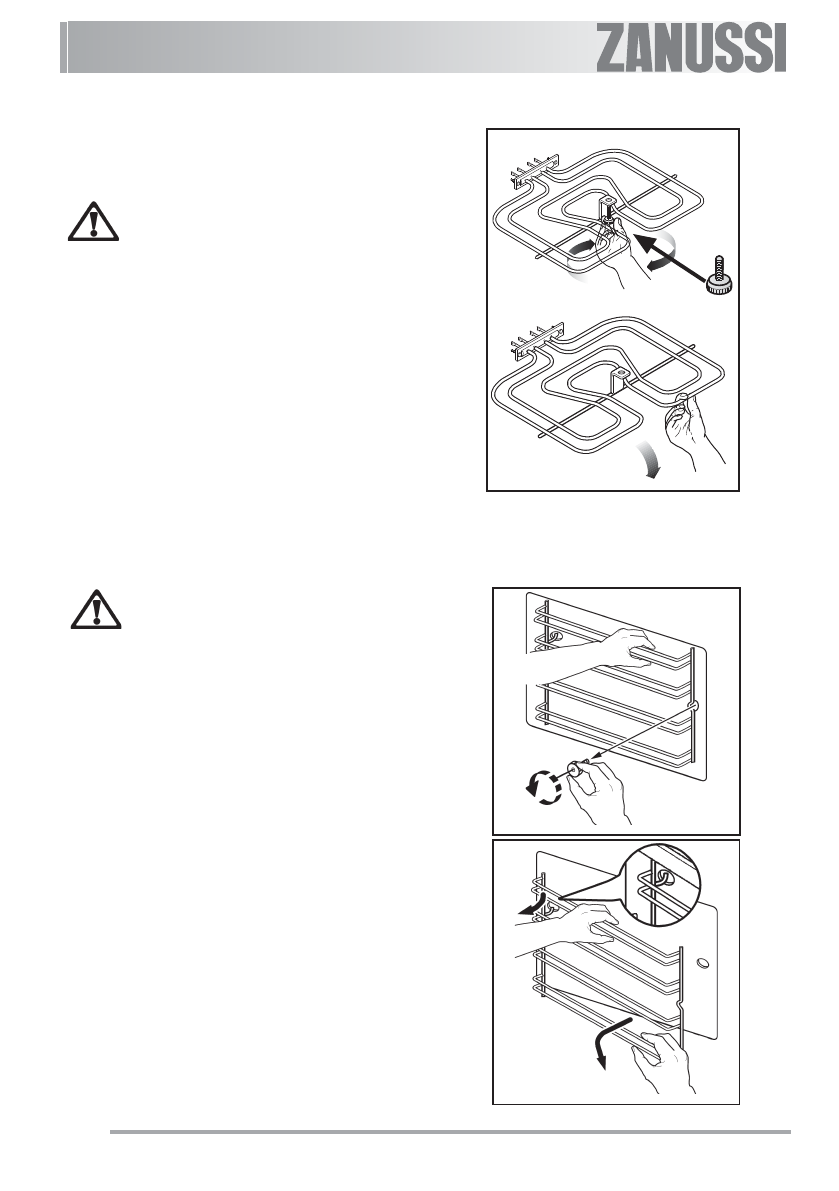 ZANUSSI