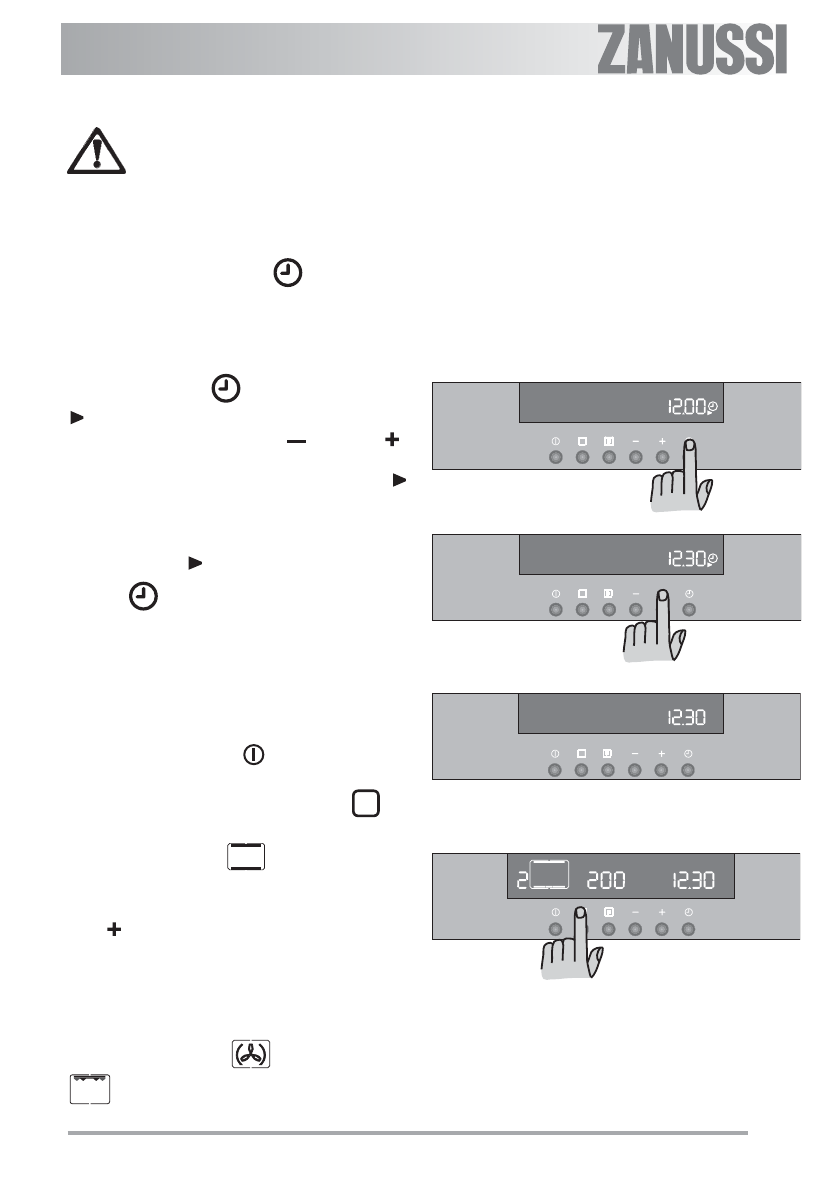 ZANUSSI

12.00

12.30

12.30

2 200 12.30