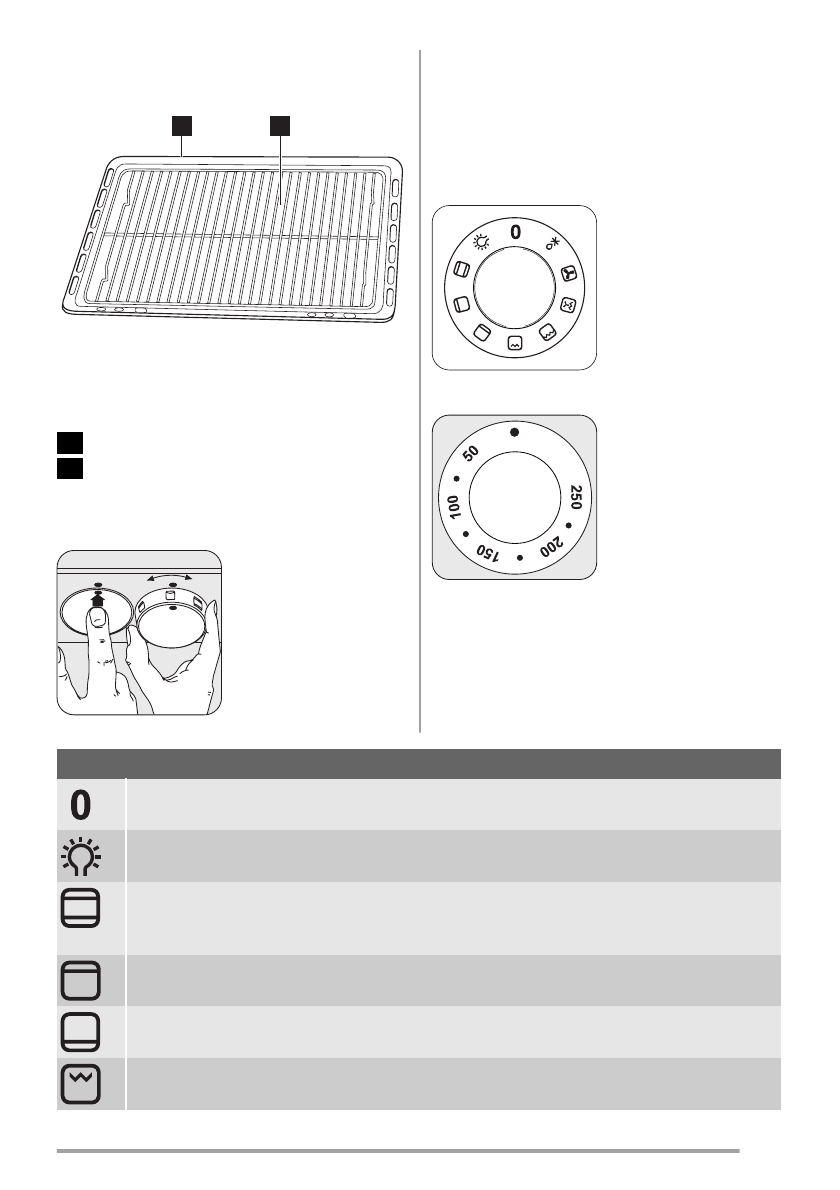 0

50
100
150
200
250

0