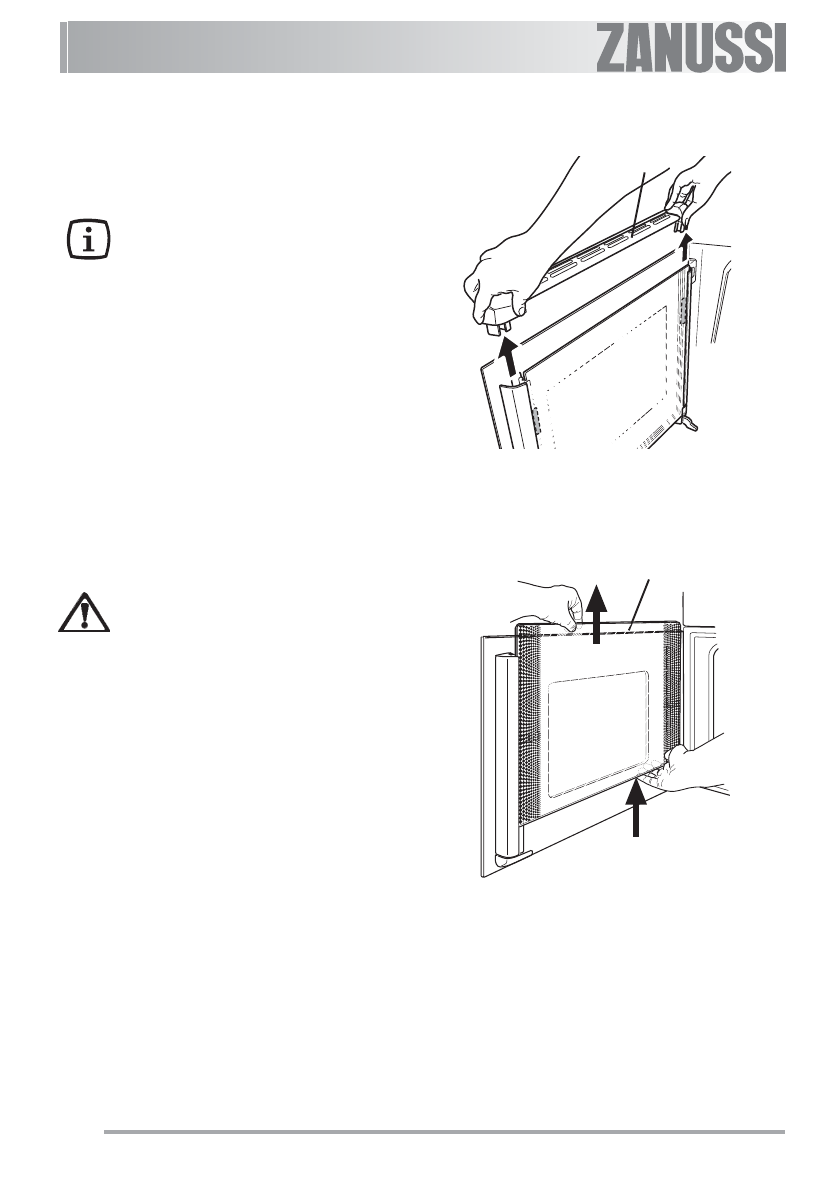 ZANUSSI