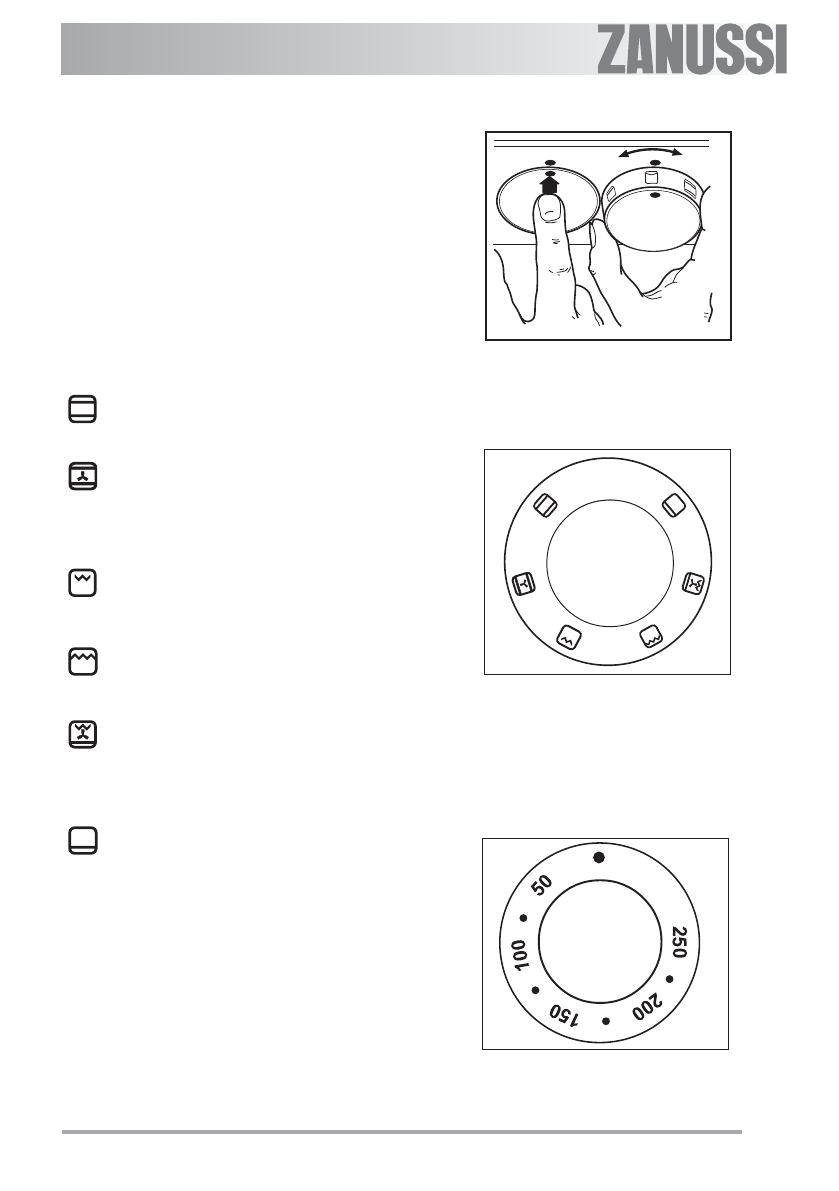 ZANUSSI

50
100
150
200
250