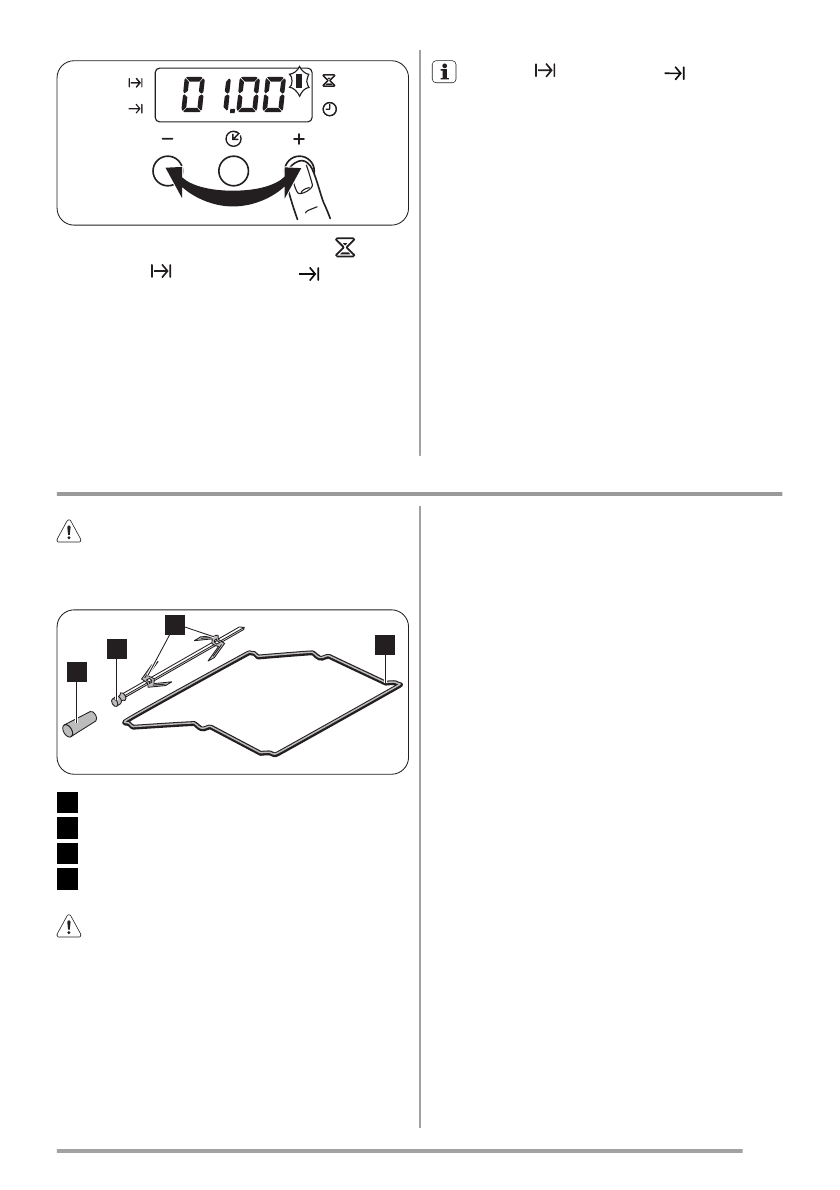 01.00

−

+