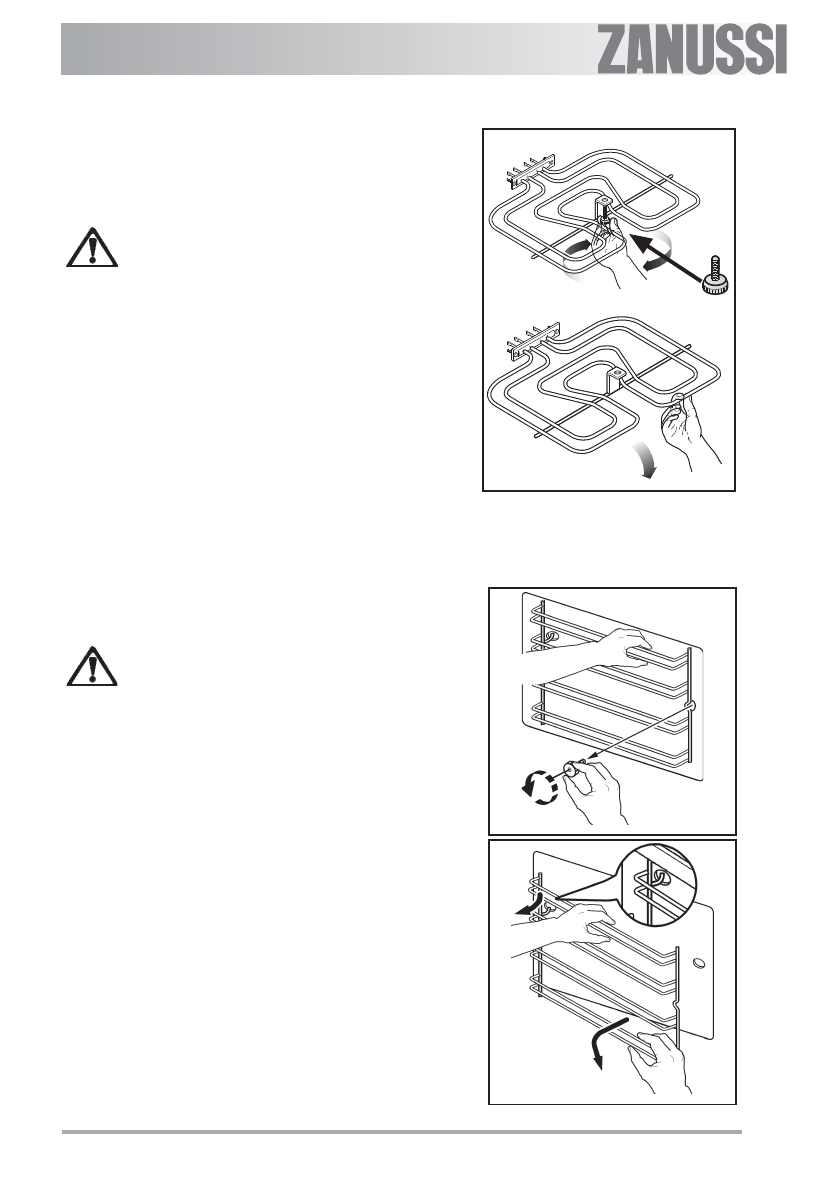 ZANUSSI