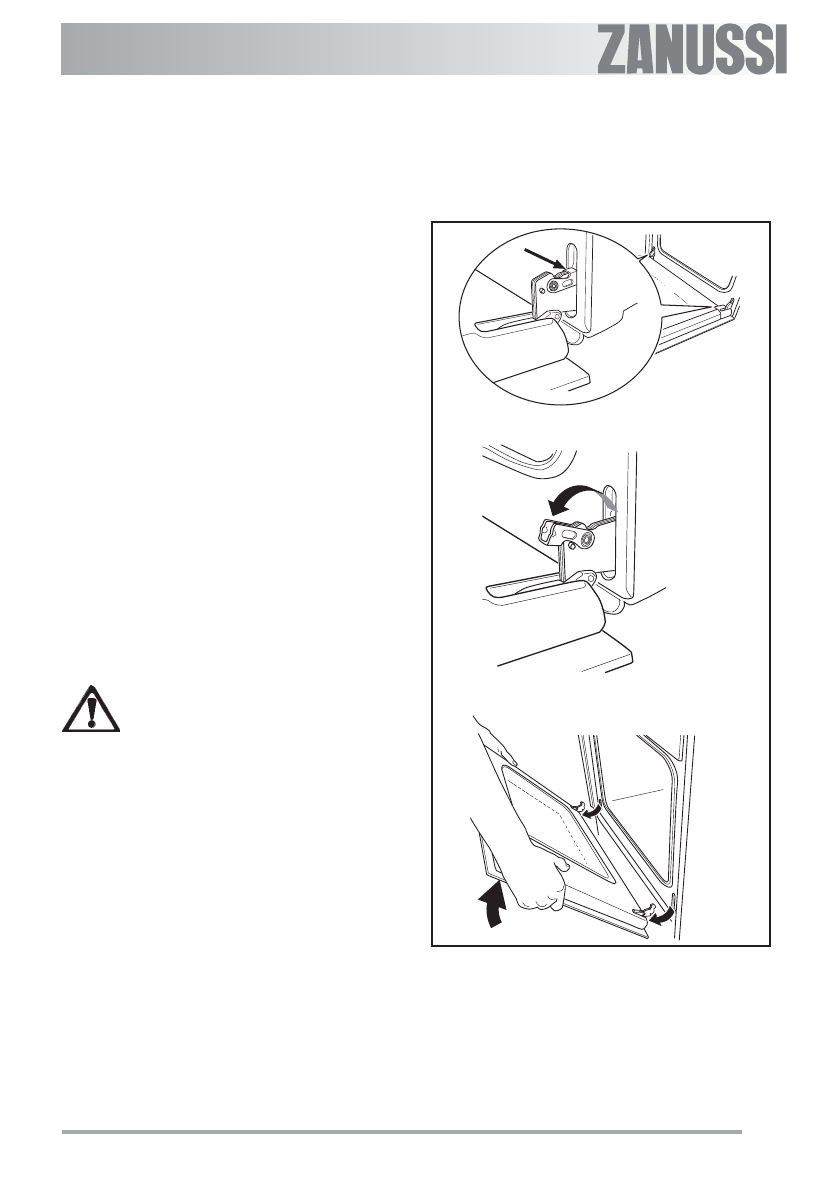 ZANUSSI