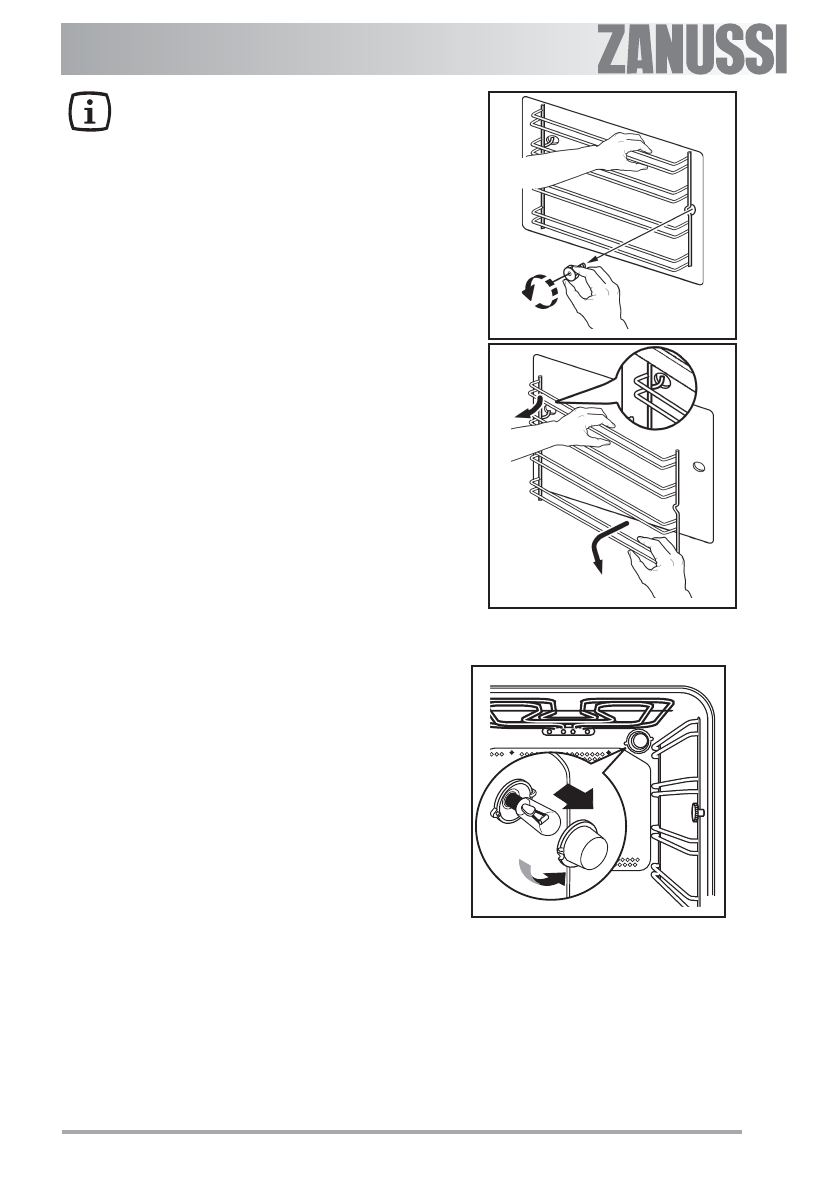 ZANUSSI