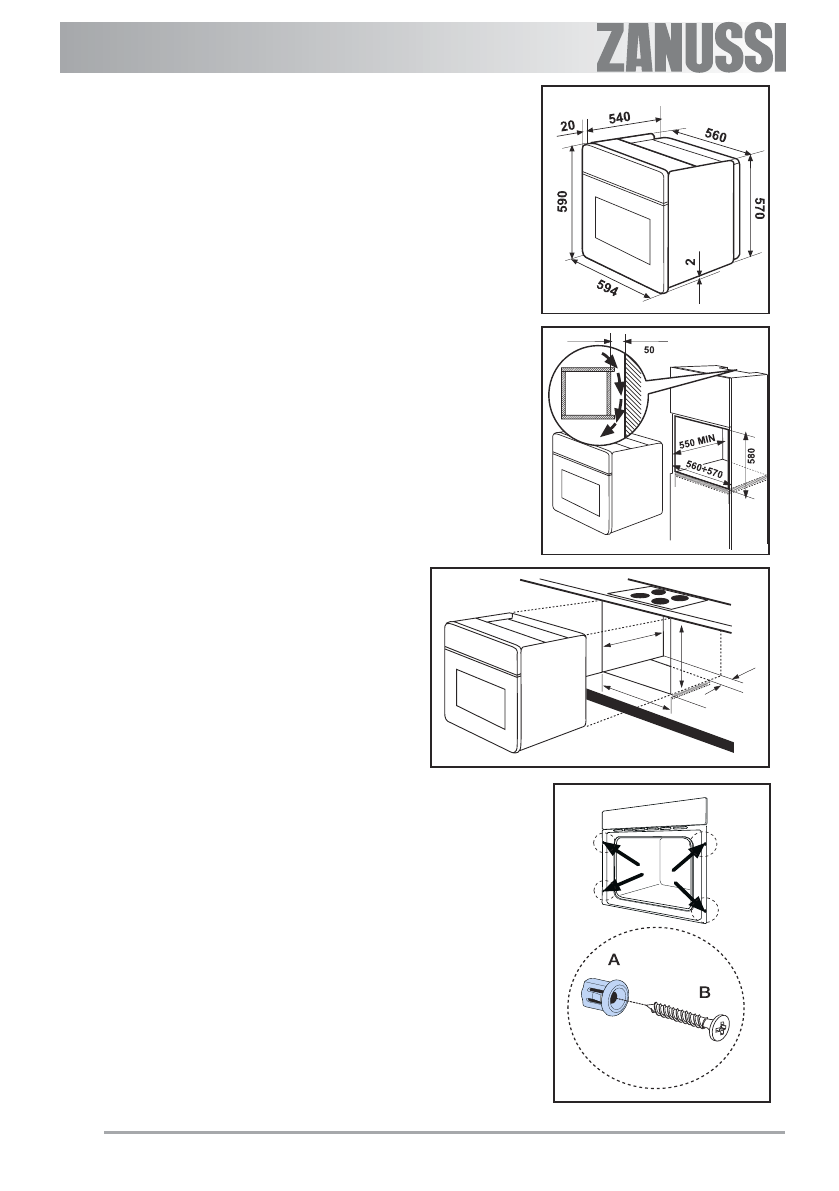 ZANUSSI

20
540
560
590
570
2
594

50
550 MIN
580
560÷570

A
B