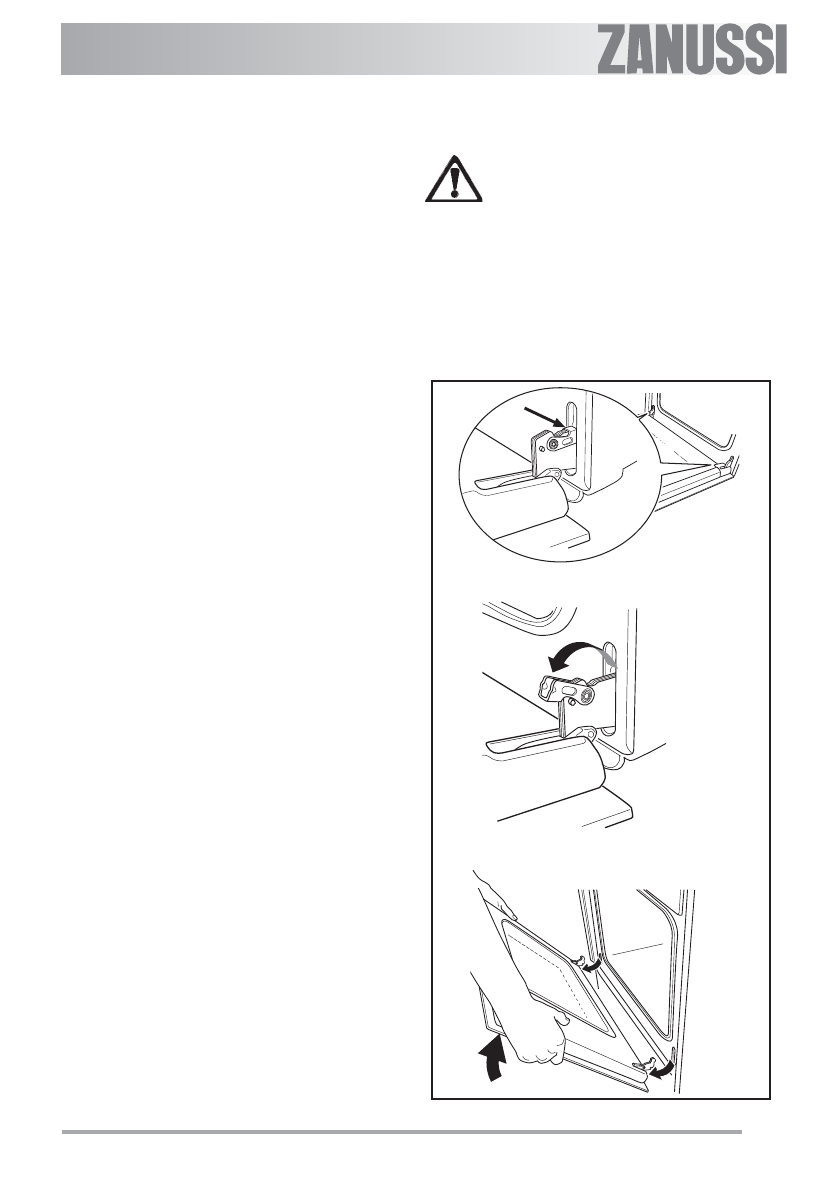 ZANUSSI