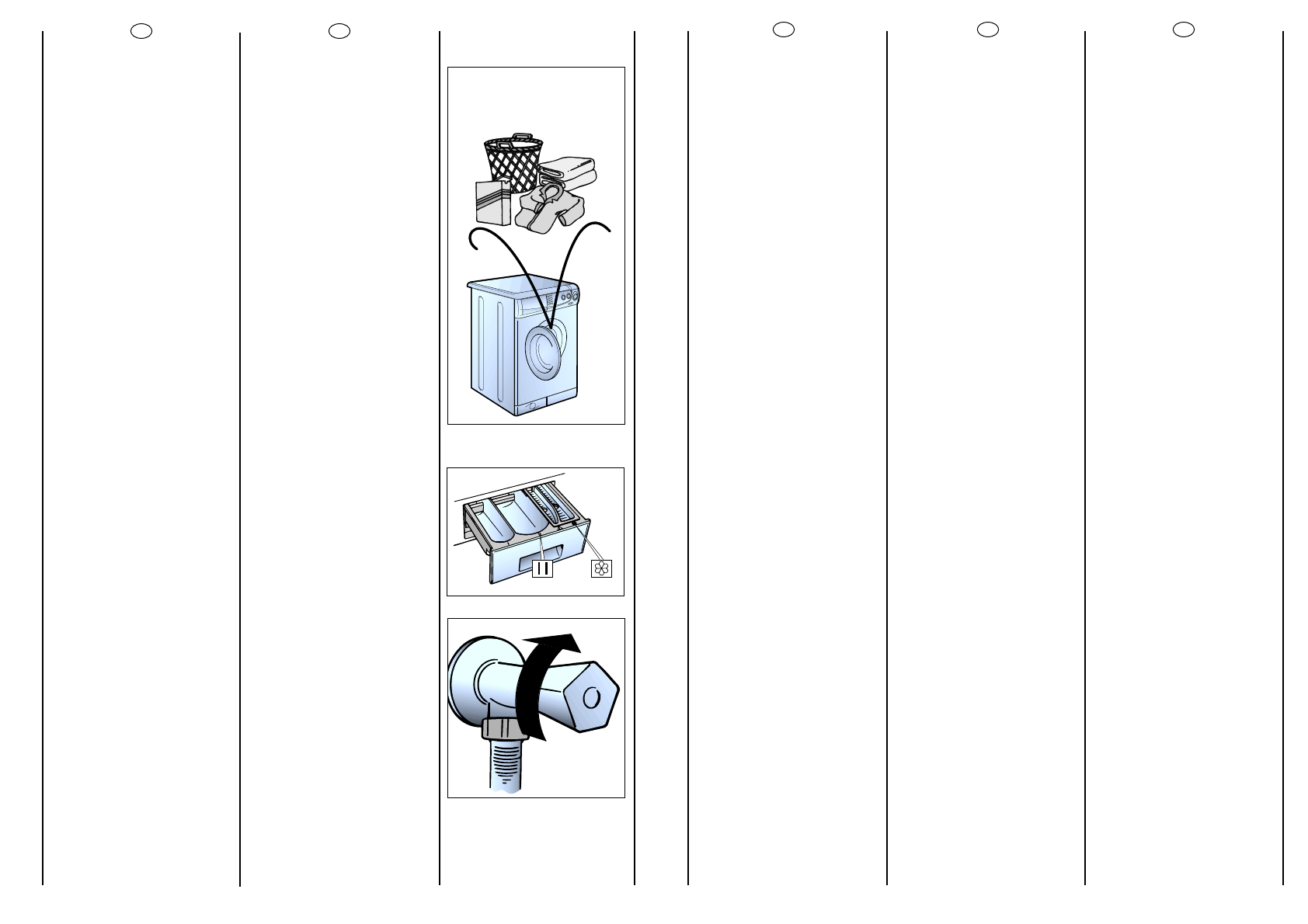 II