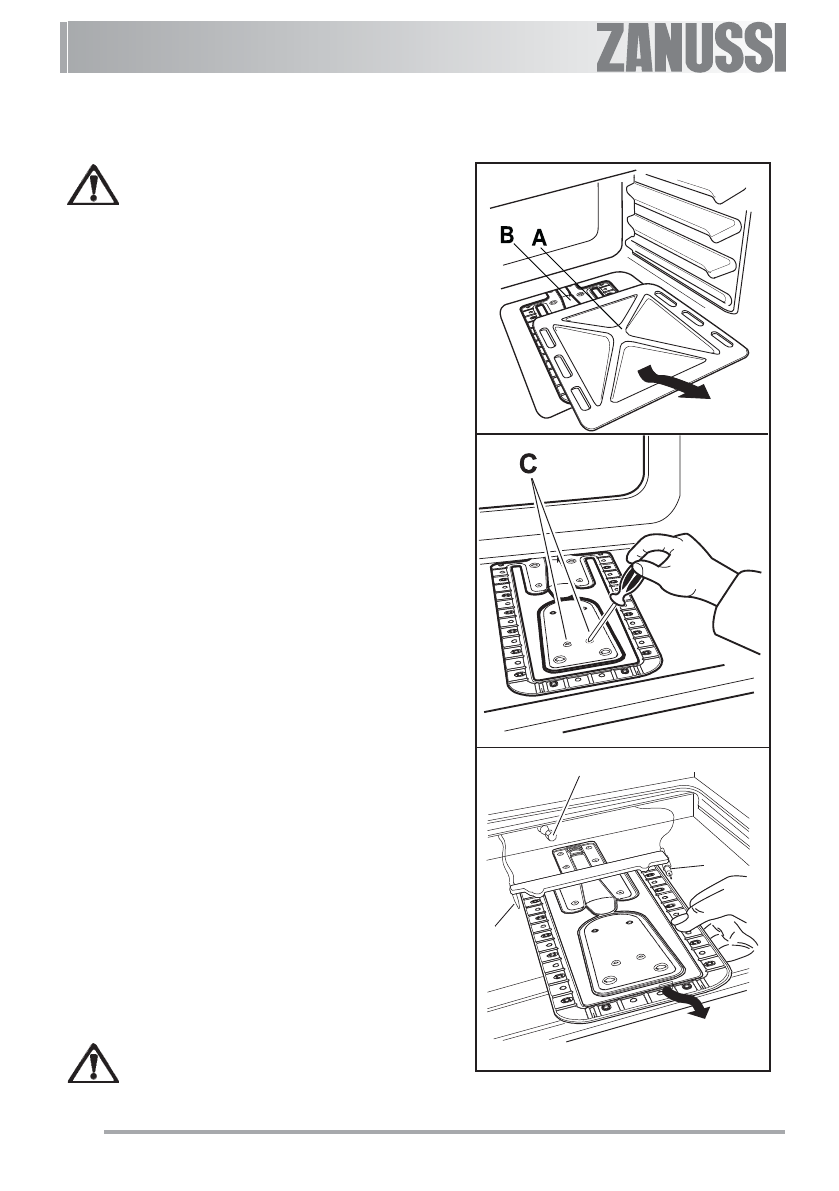 ZANUSSI

B A

C