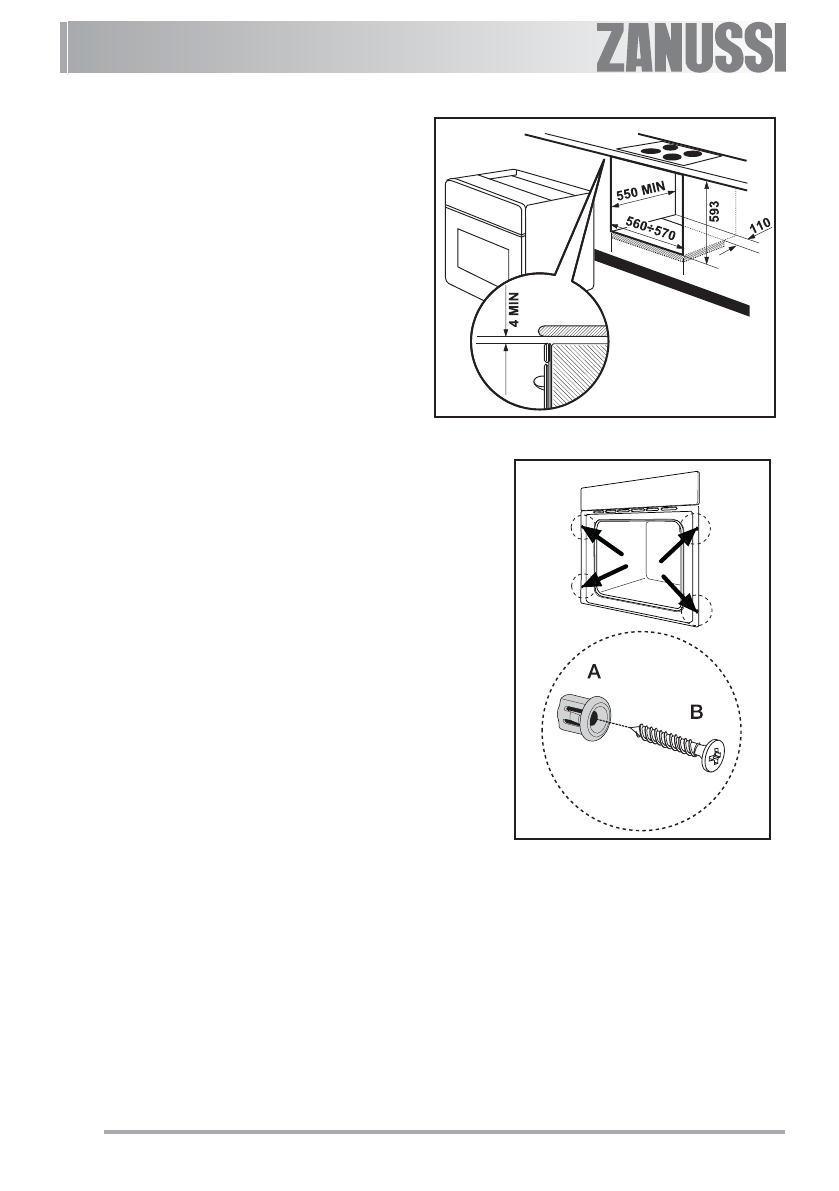 ZANUSSI

550 MIN
560÷570
593
110
4 MIN

A
B