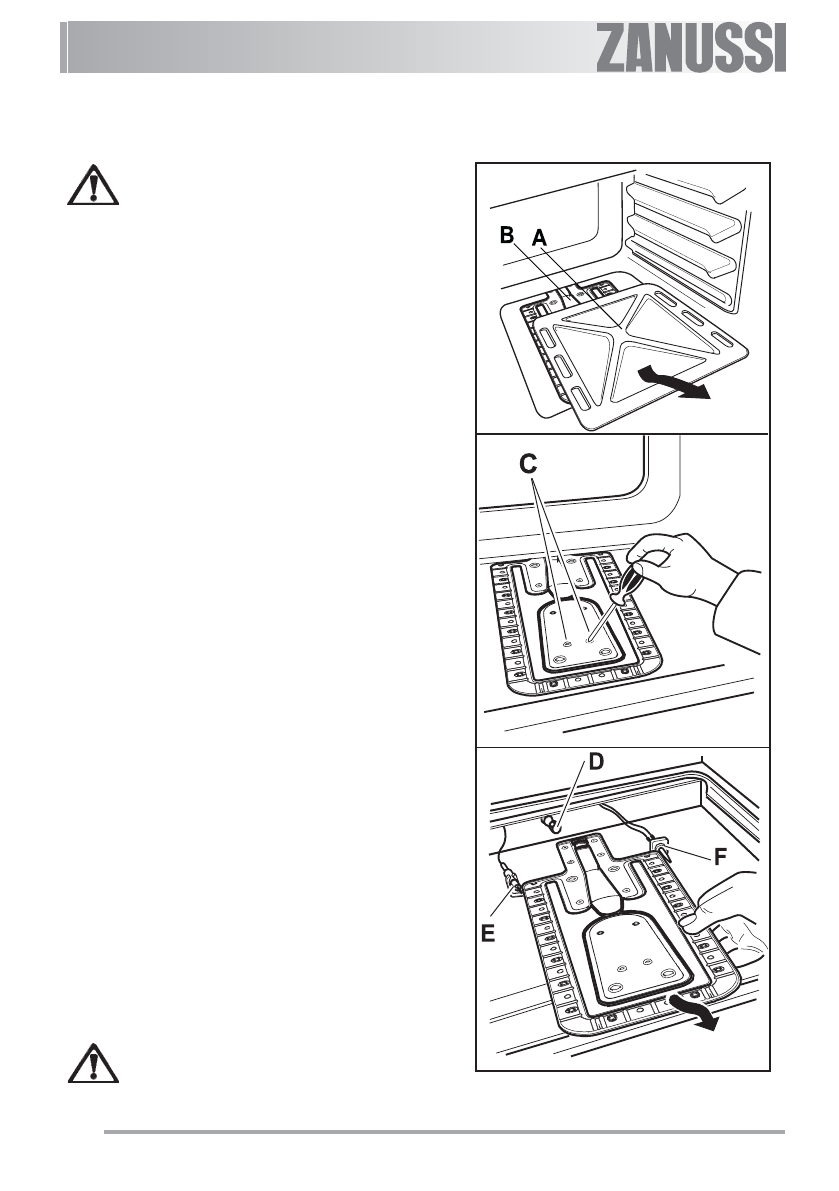 ZANUSSI

B A

C

D

F

E