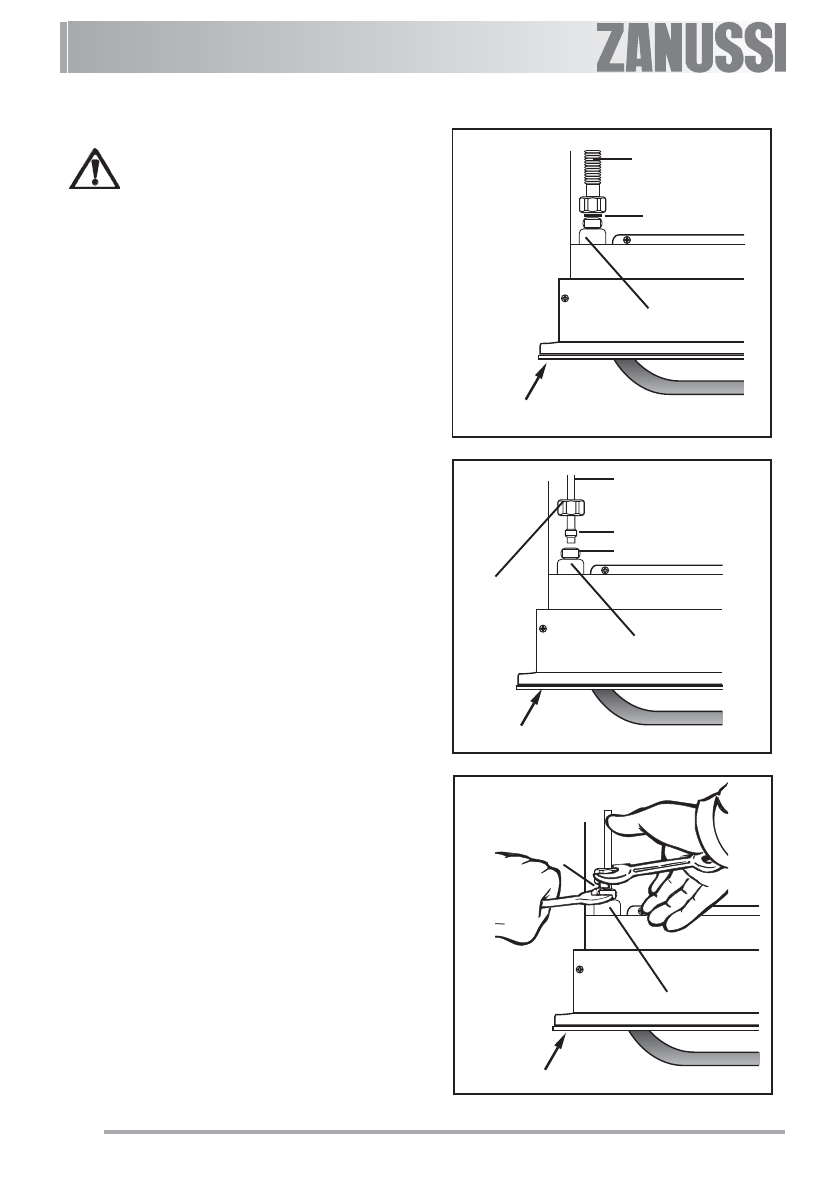 ZANUSSI