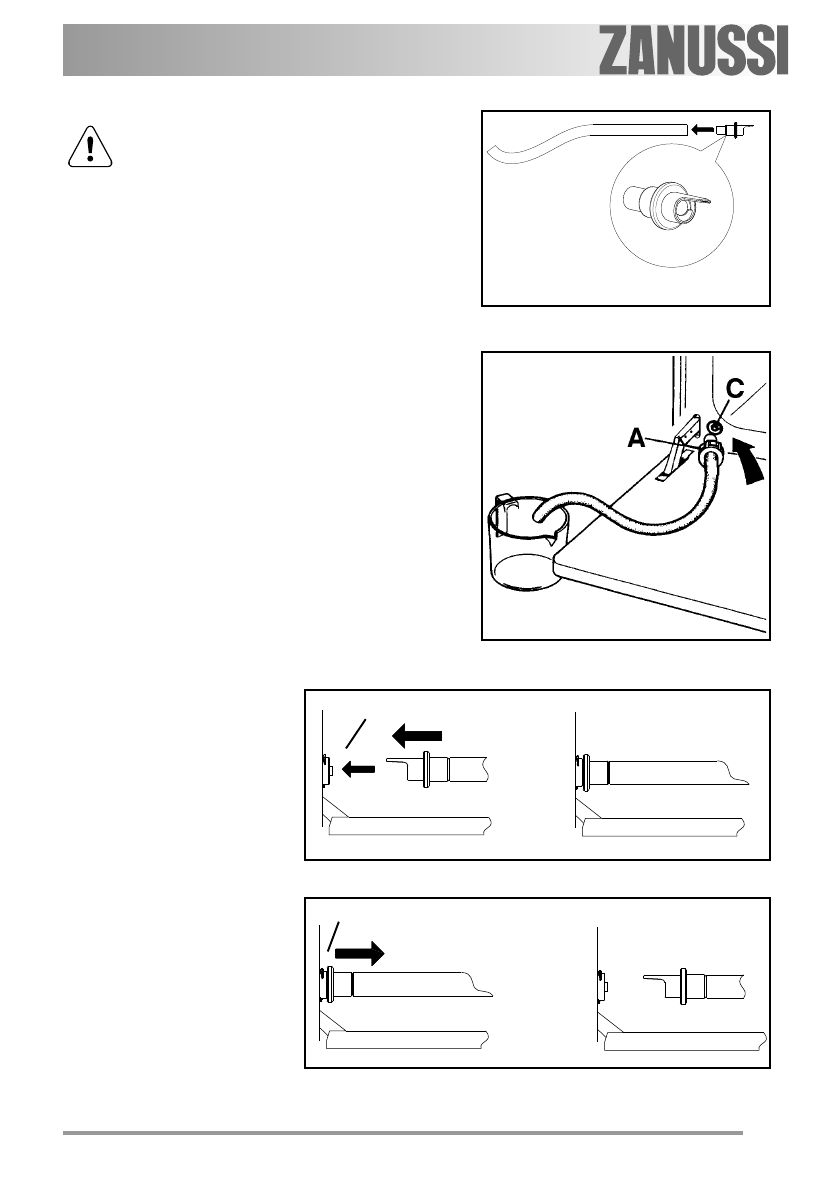 ZANUSSI

C

A