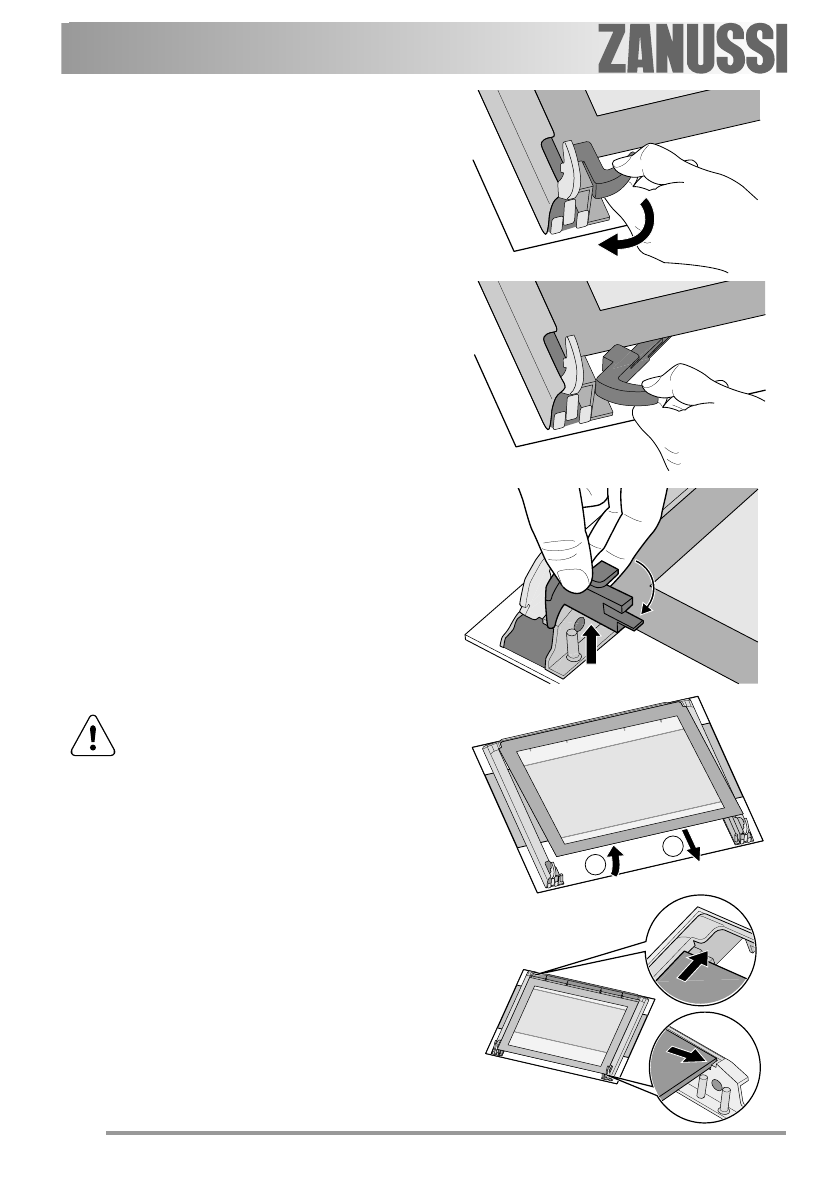 ZANUSSI