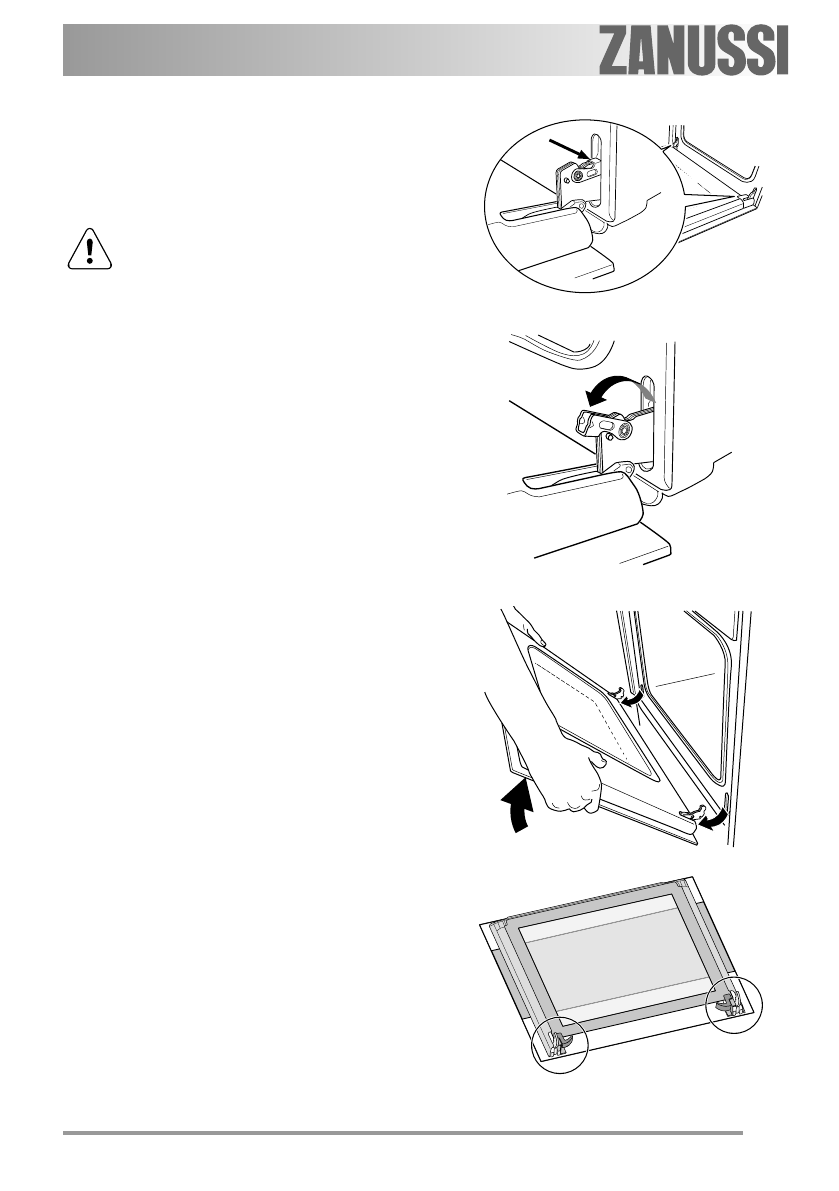 ZANUSSI