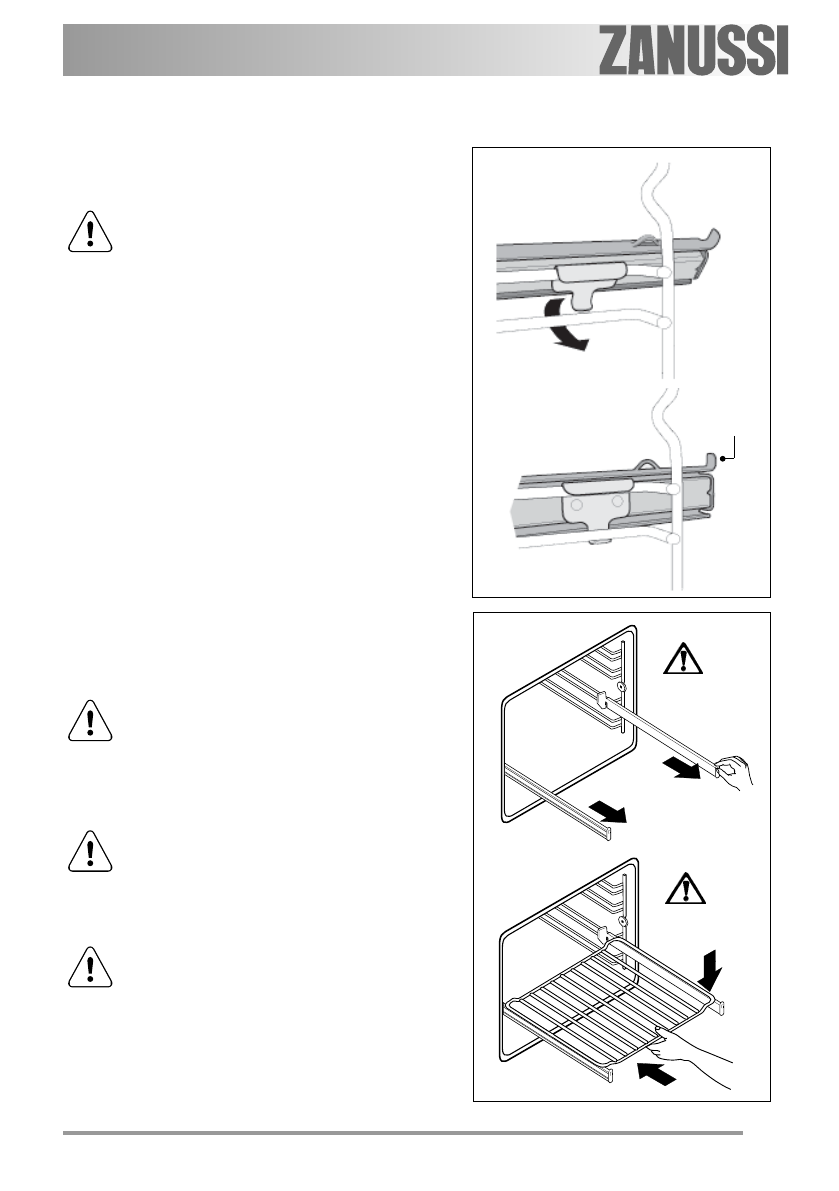 ZANUSSI