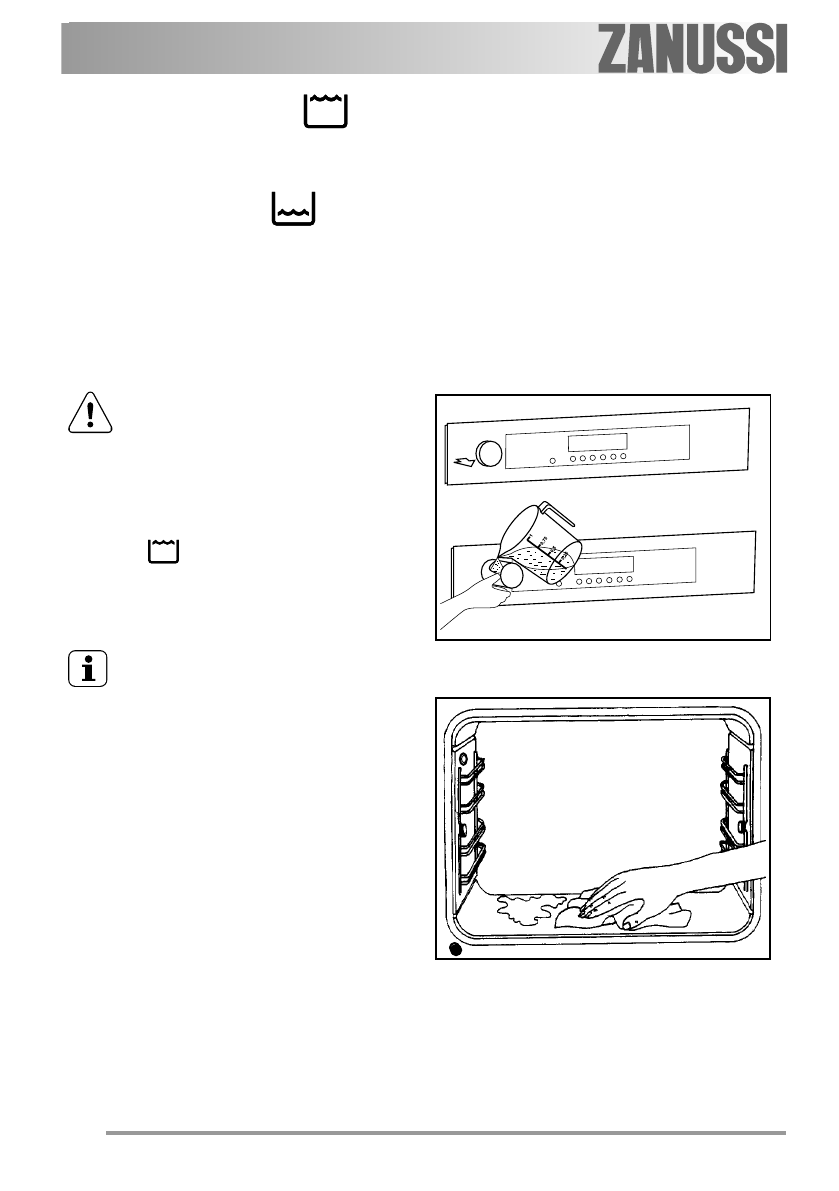 ZANUSSI