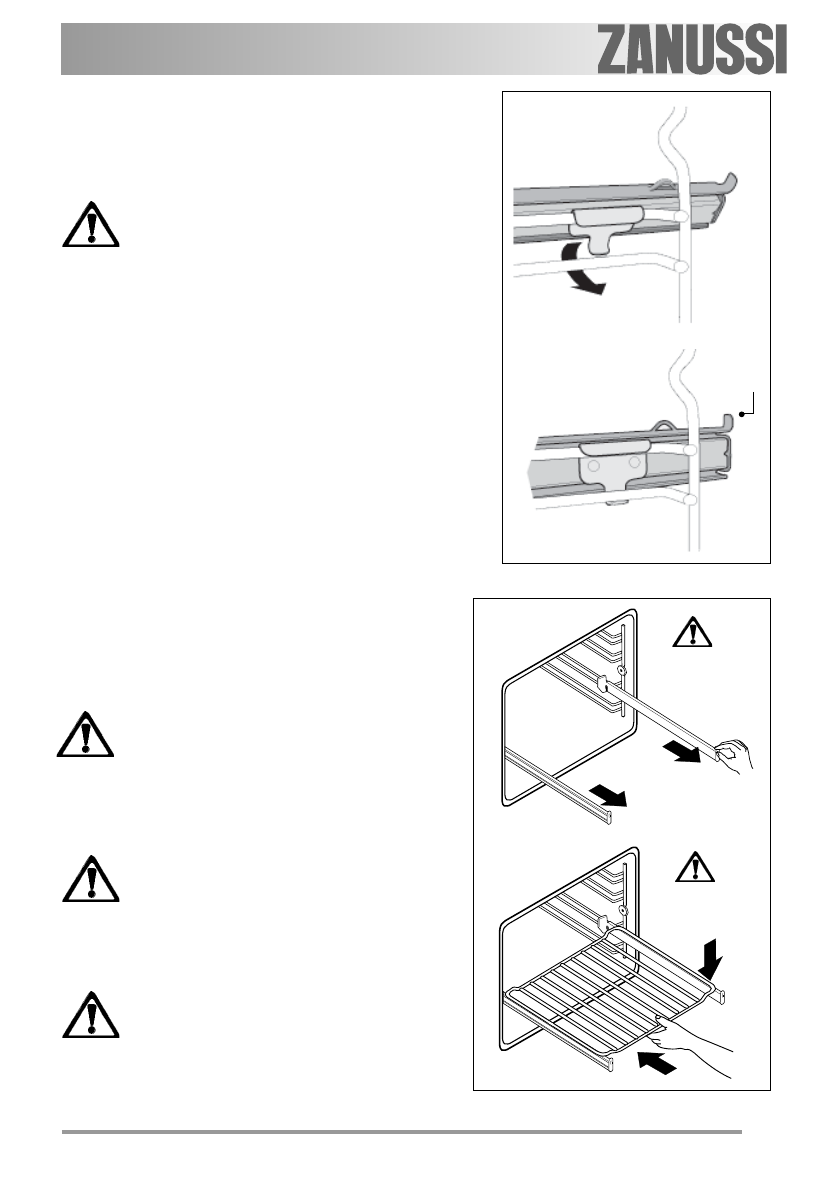 ZANUSSI