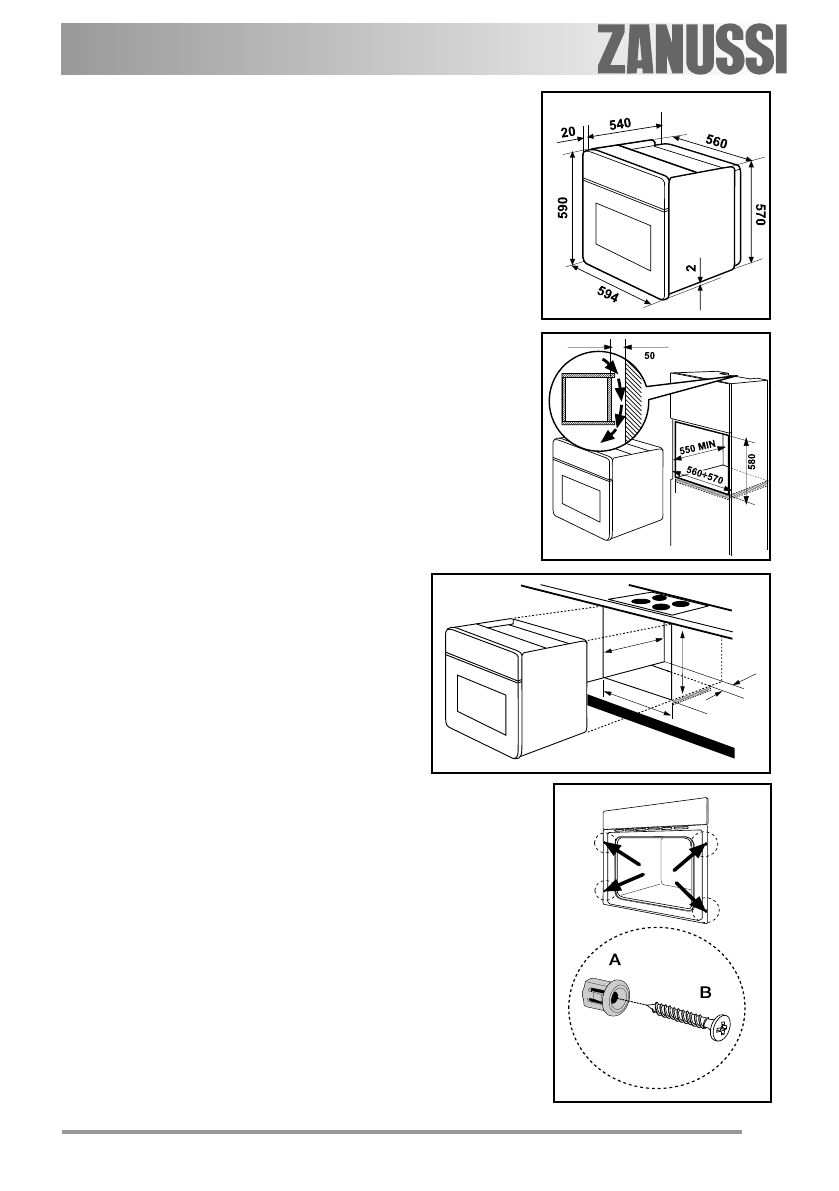 ZANUSSI

20
540
560
590
570
2
594

50
550 MIN
580
560÷570

A
B