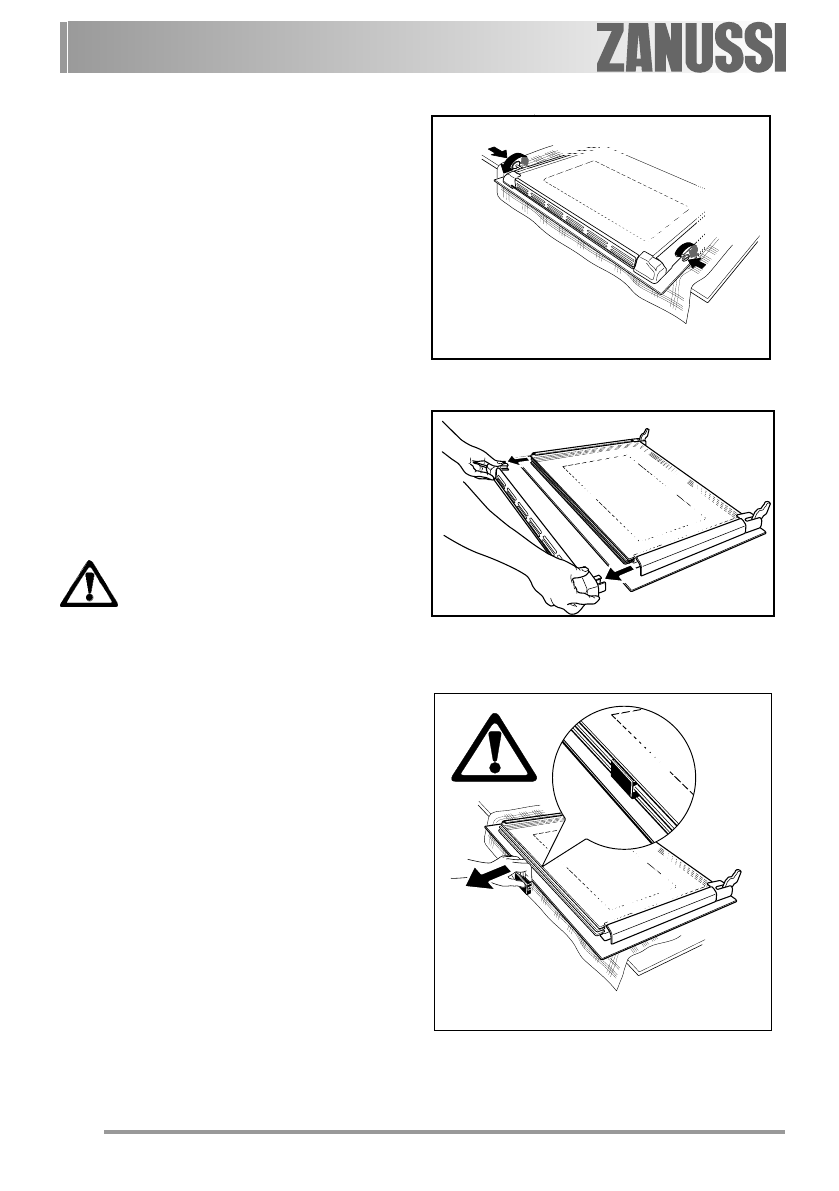 ZANUSSI