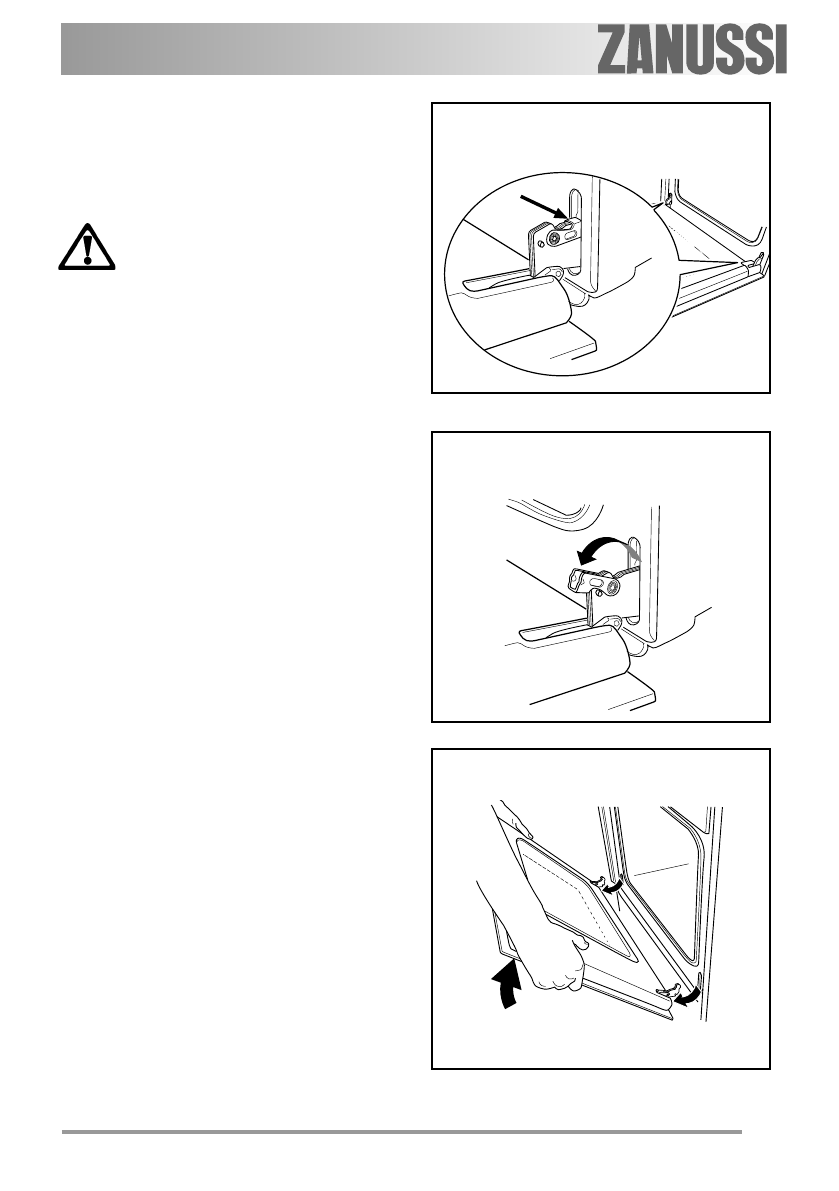 ZANUSSI