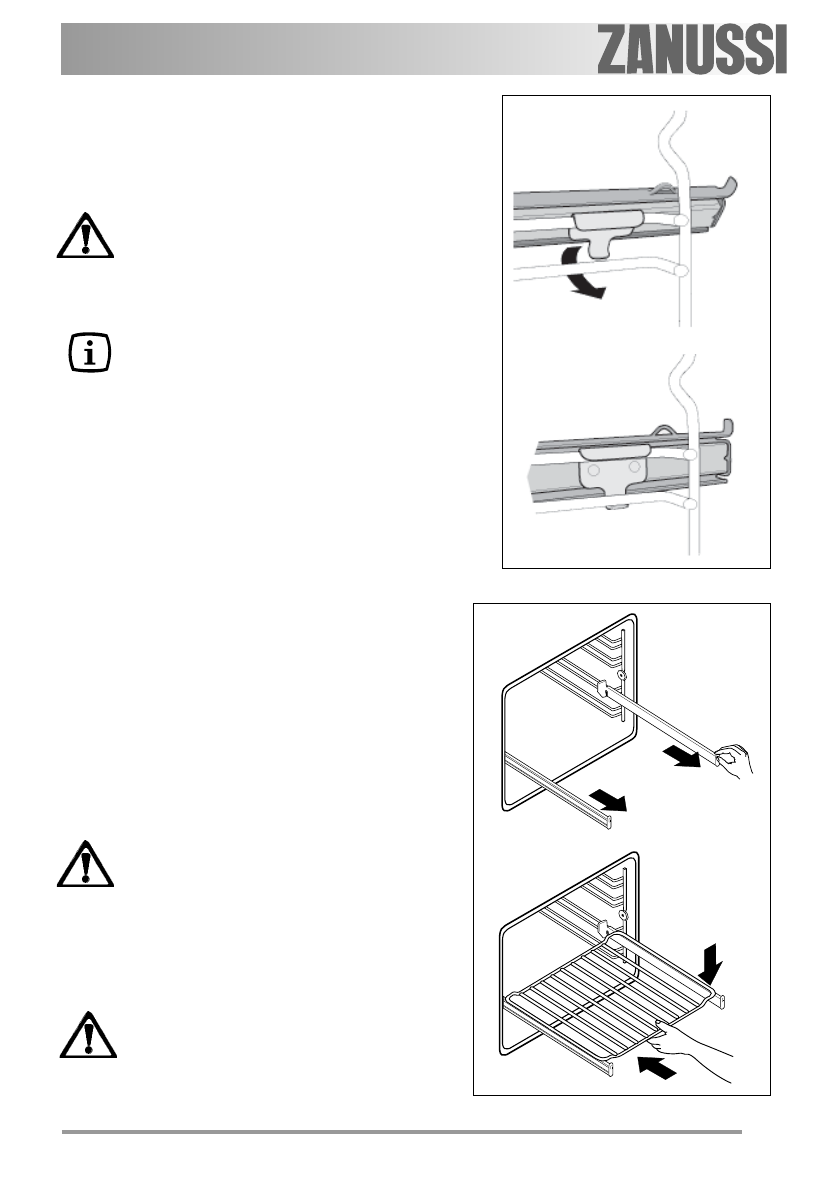 ZANUSSI