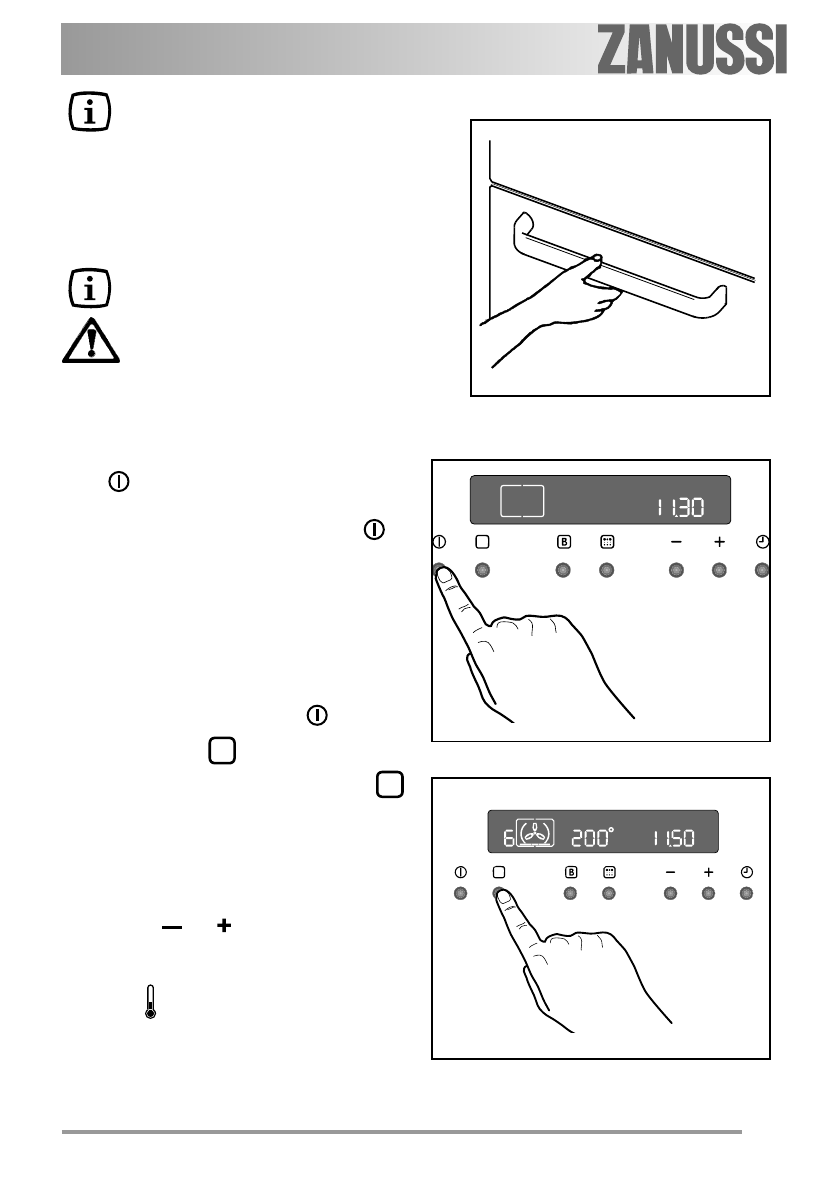 ZANUSSI

11.30

B

− + 

6 200° 11.50

B

− +