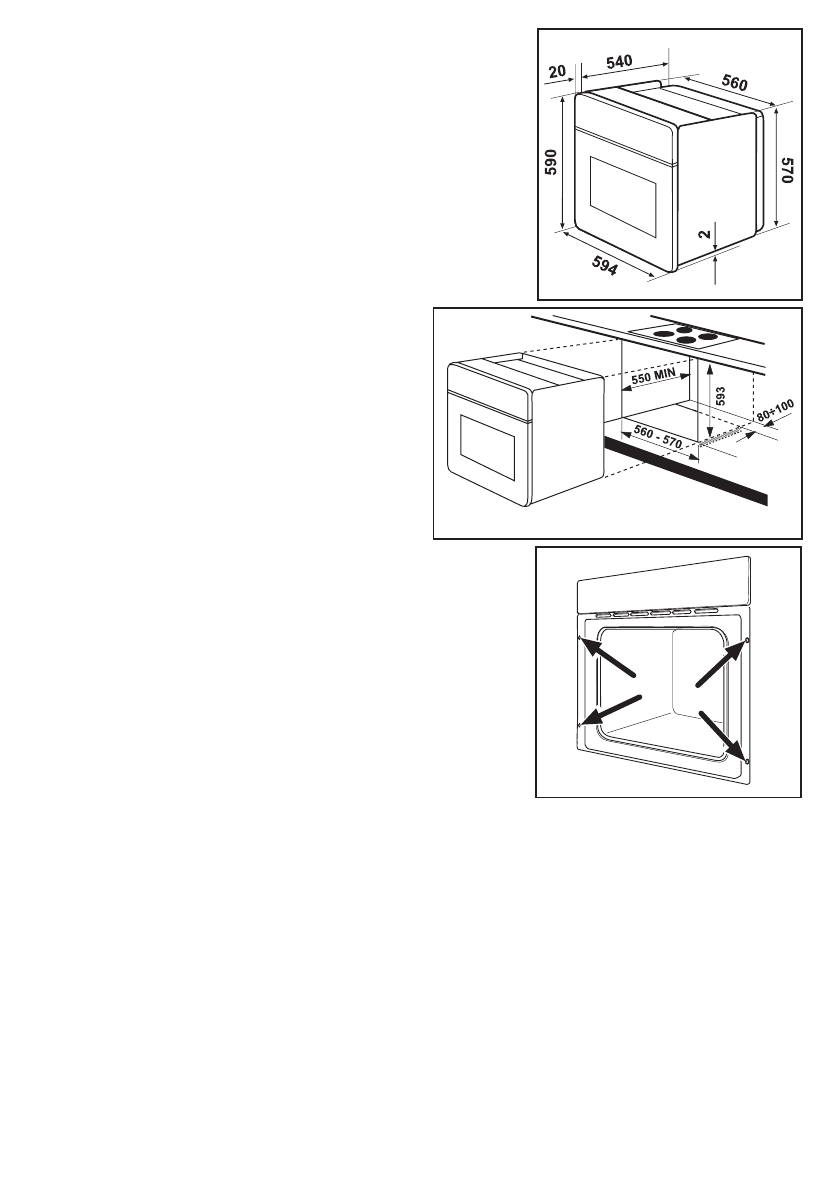 20
540
560
590
570
2
594

550 MIN
593
80÷100
560 - 570