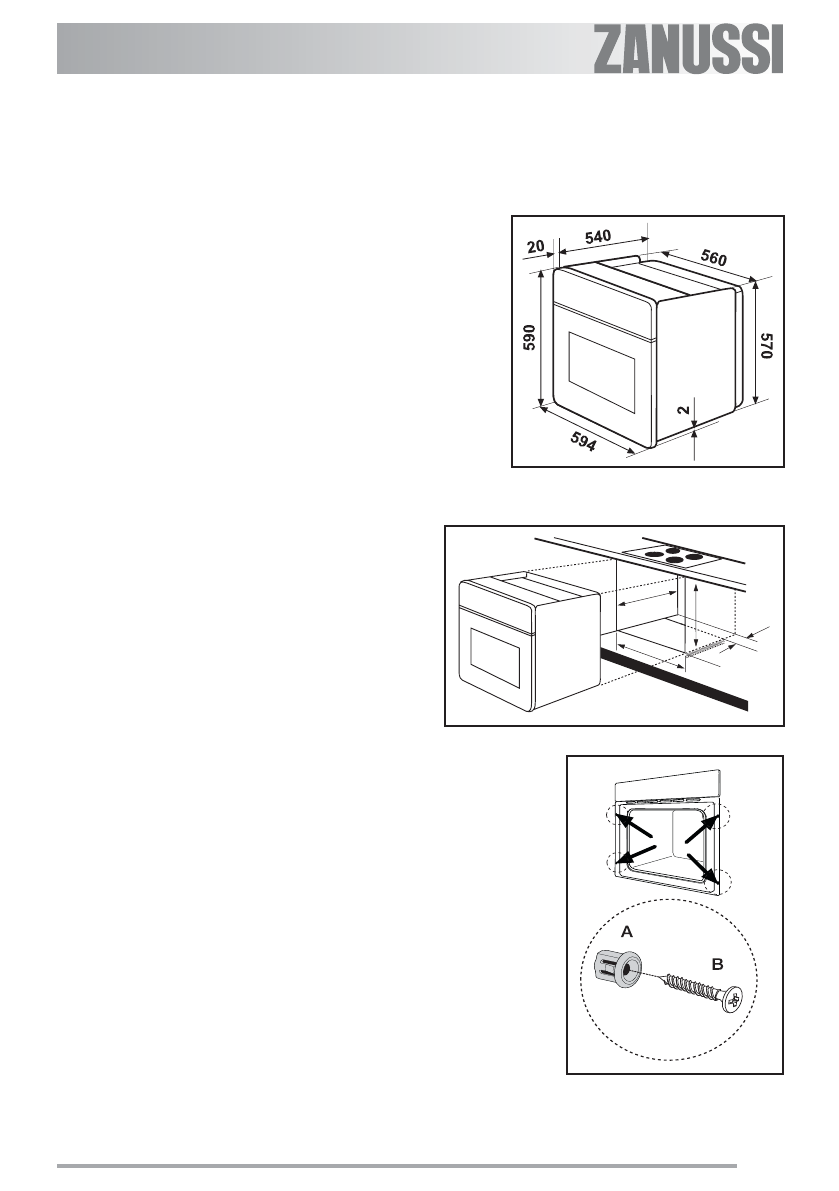 ZANUSSI

20
540
560
590
570
2
594

A
B