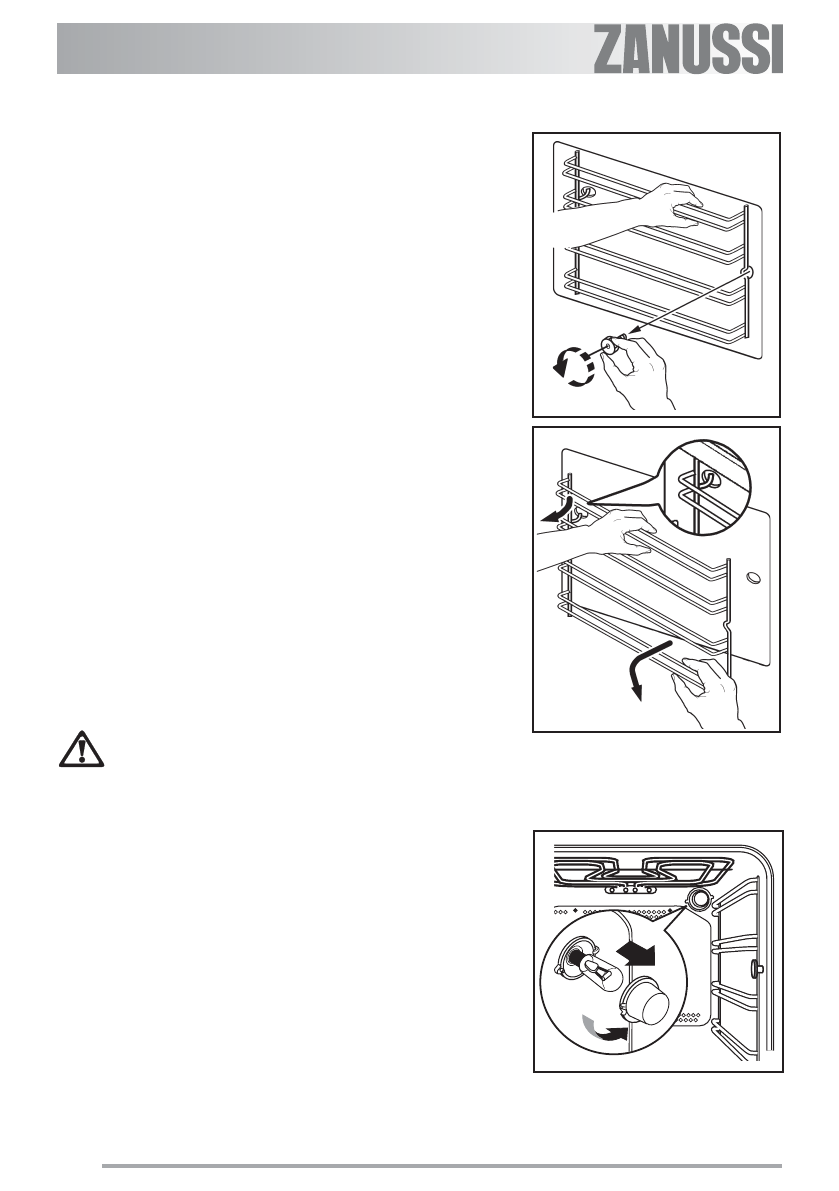 ZANUSSI