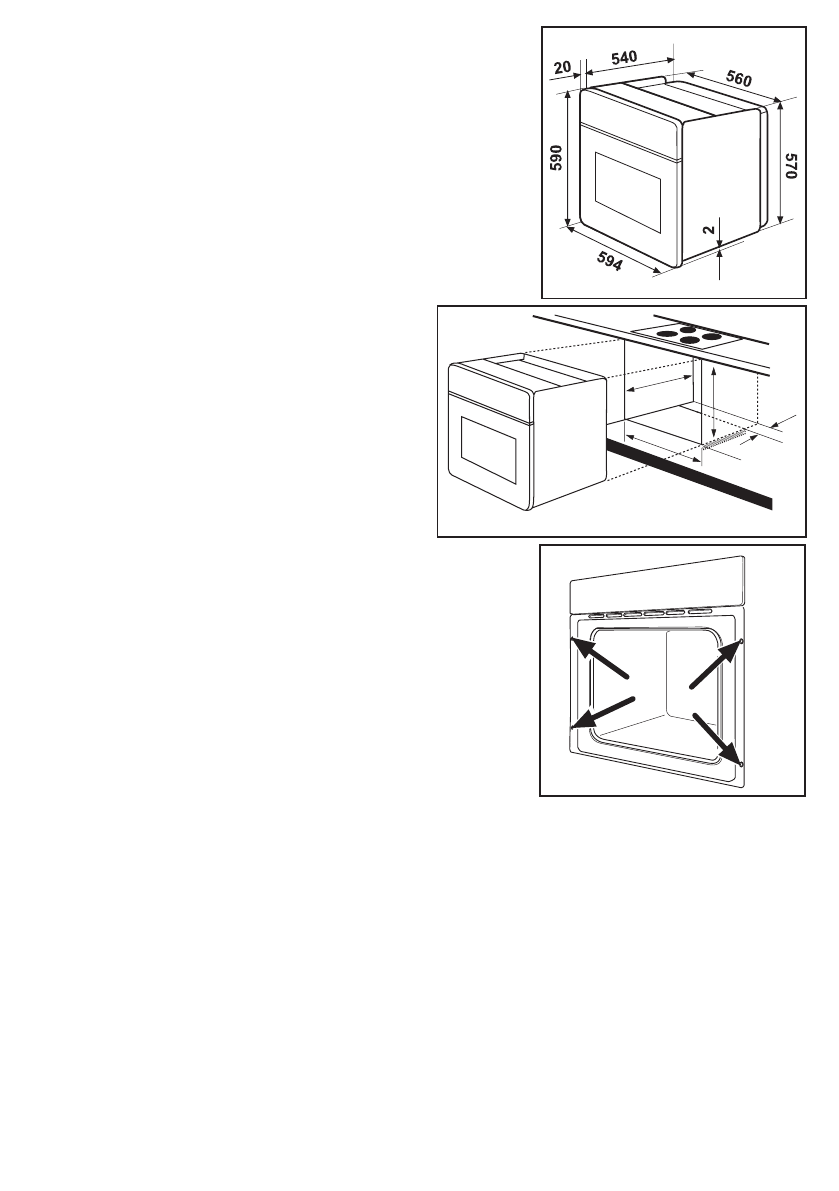 20
540
560
590
570
2
594