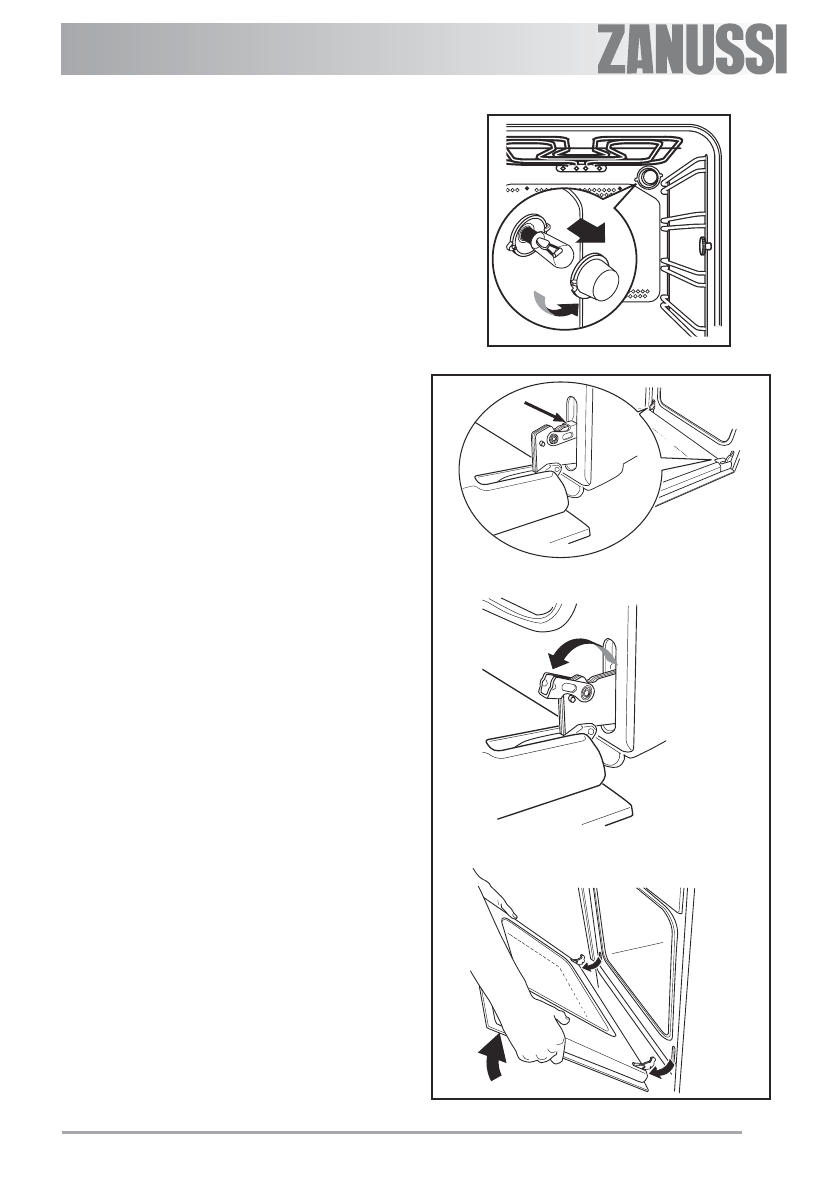 ZANUSSI