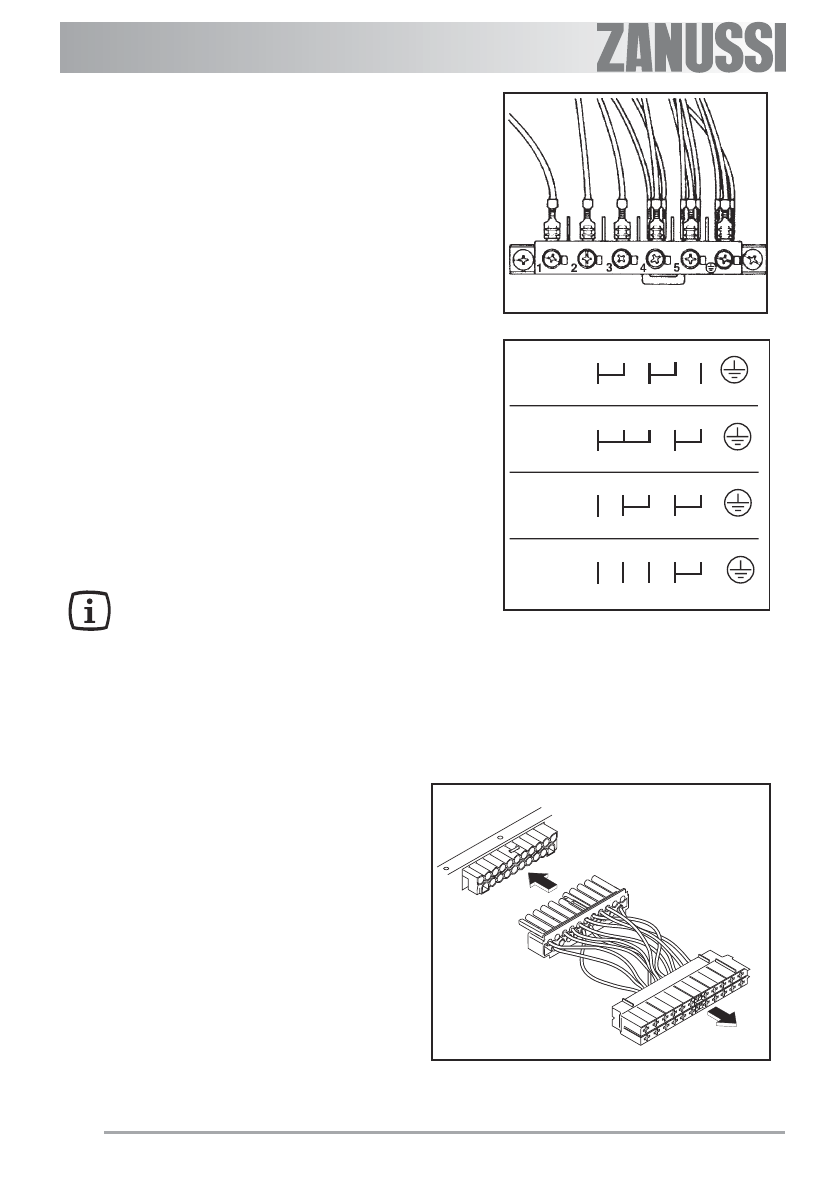 ZANUSSI

1 2 3 4 5