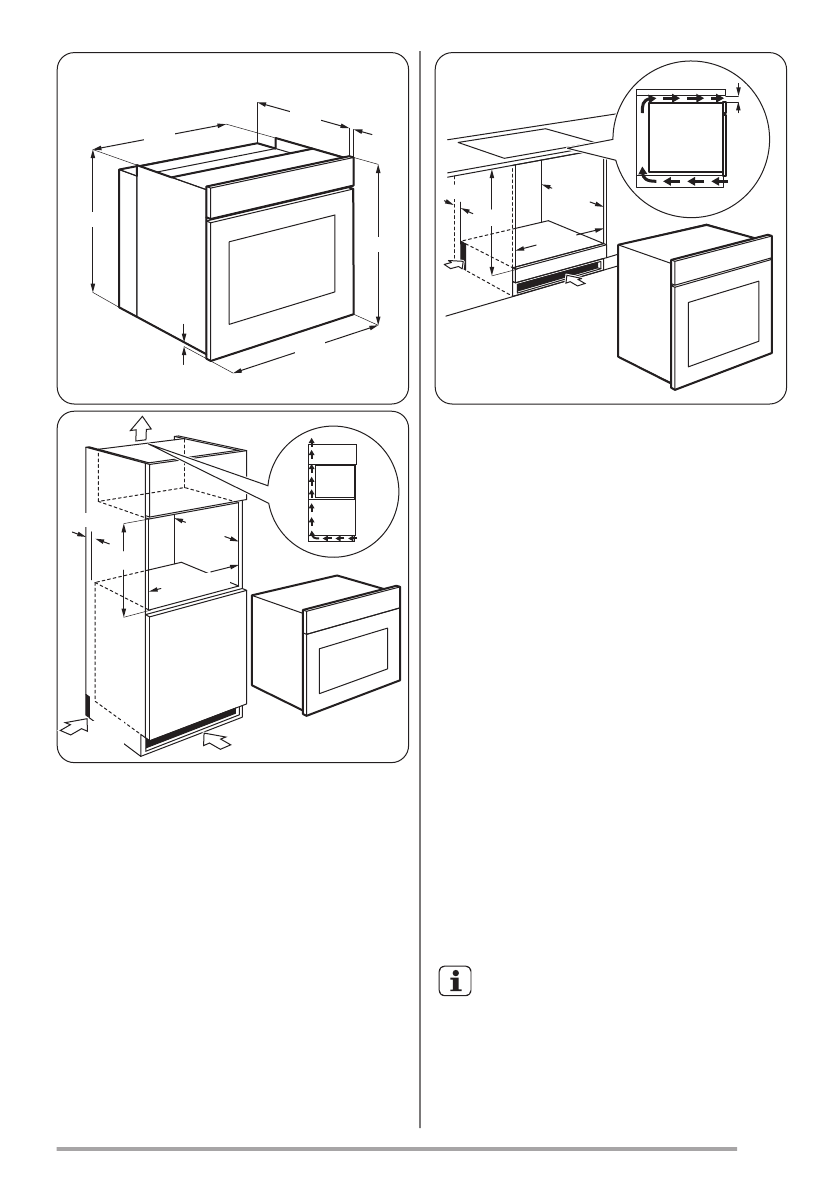 i