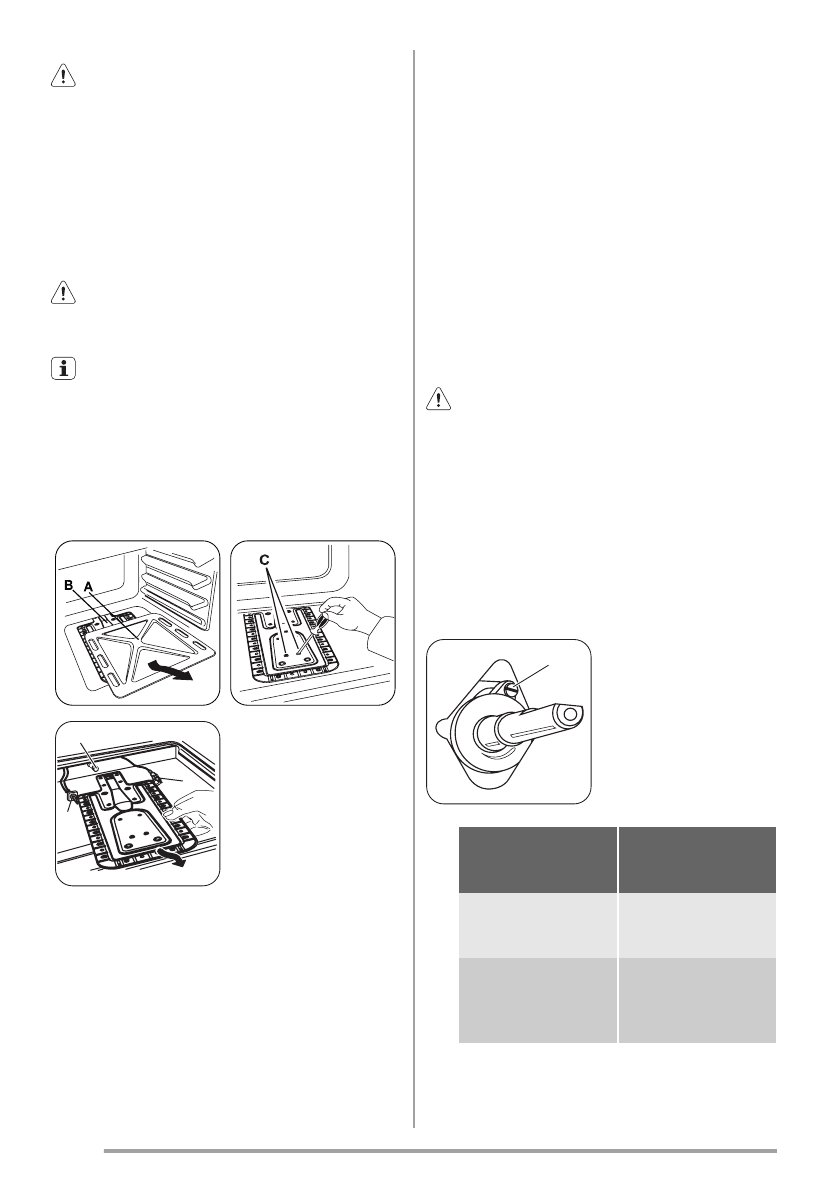 B A

C