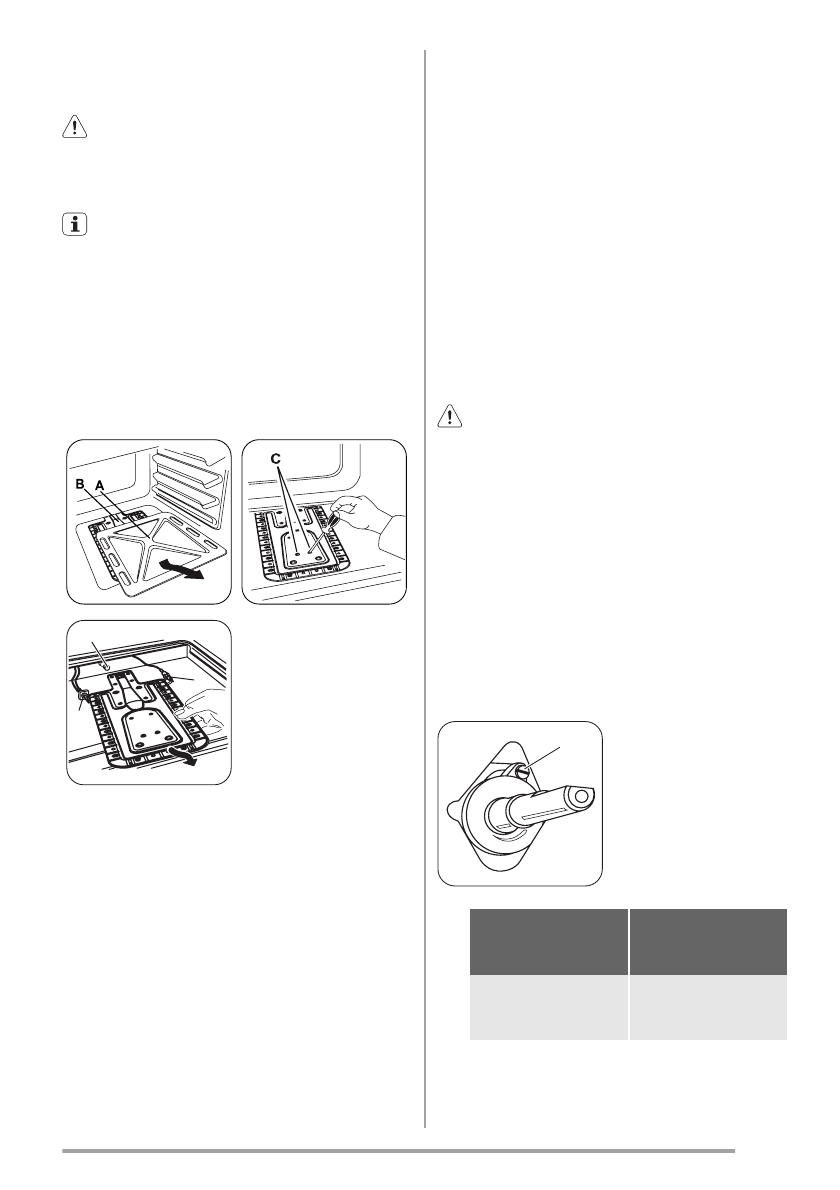 B A

C