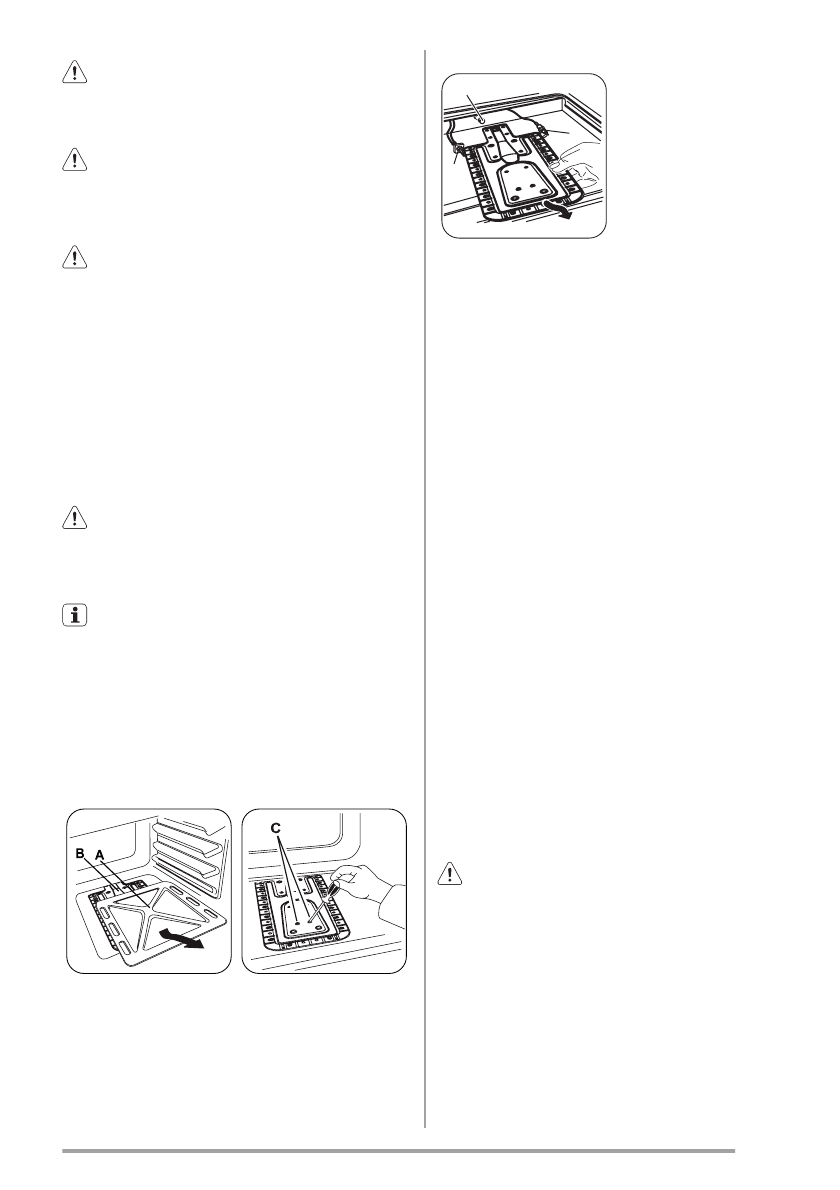 B A

C