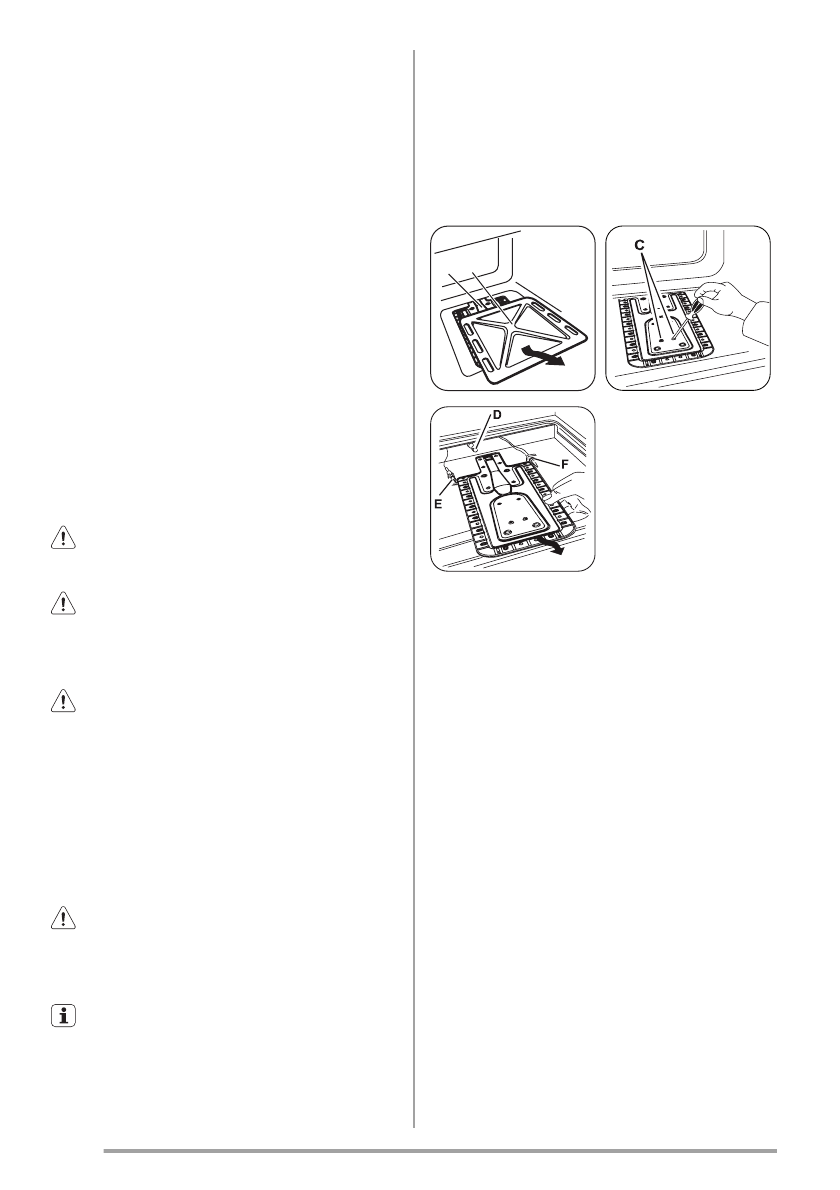 C

D

F

E