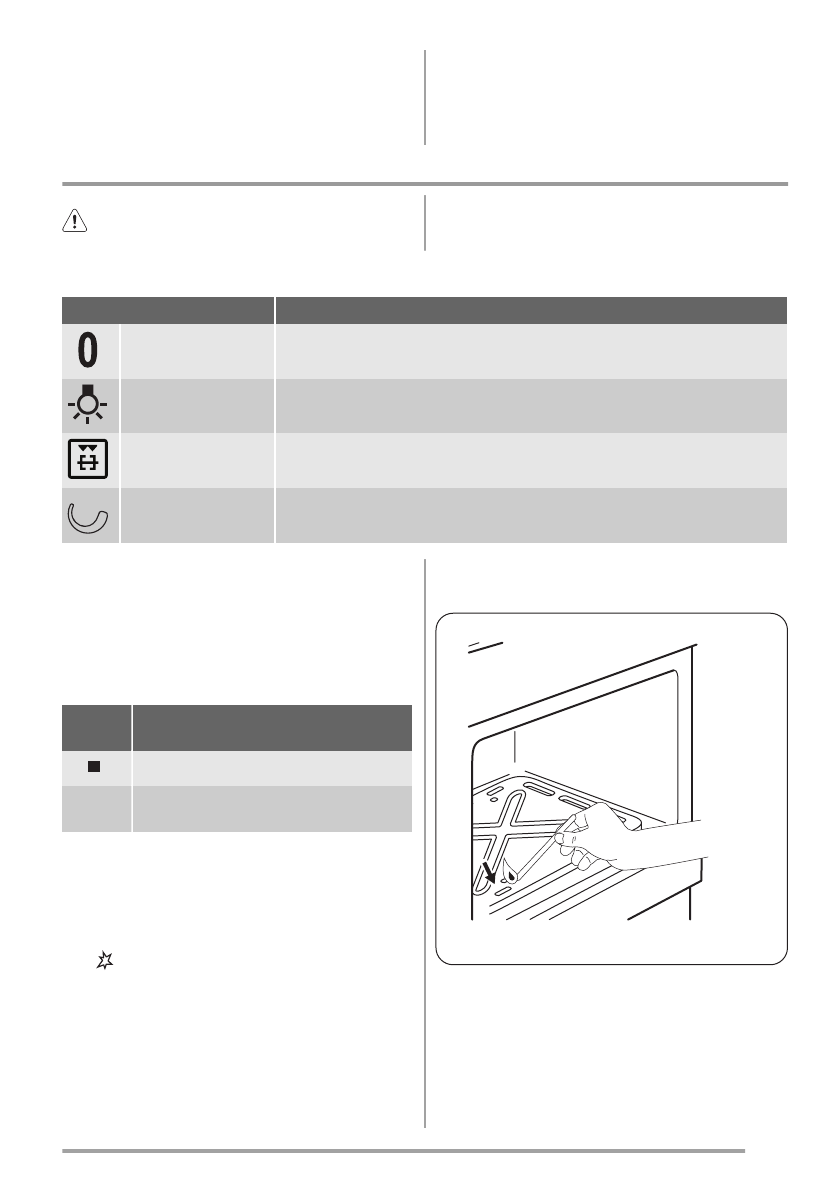 0