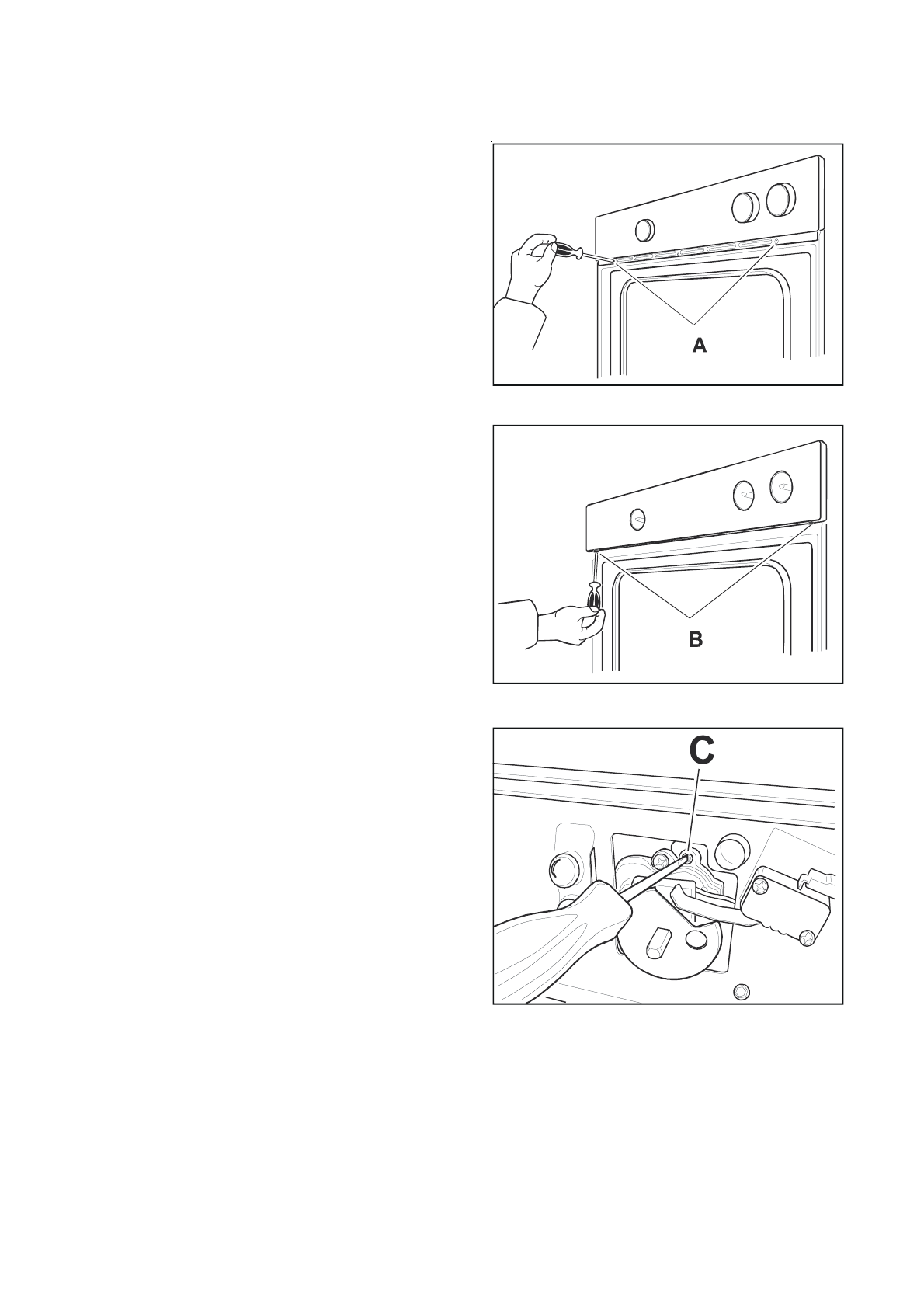 A

B

C