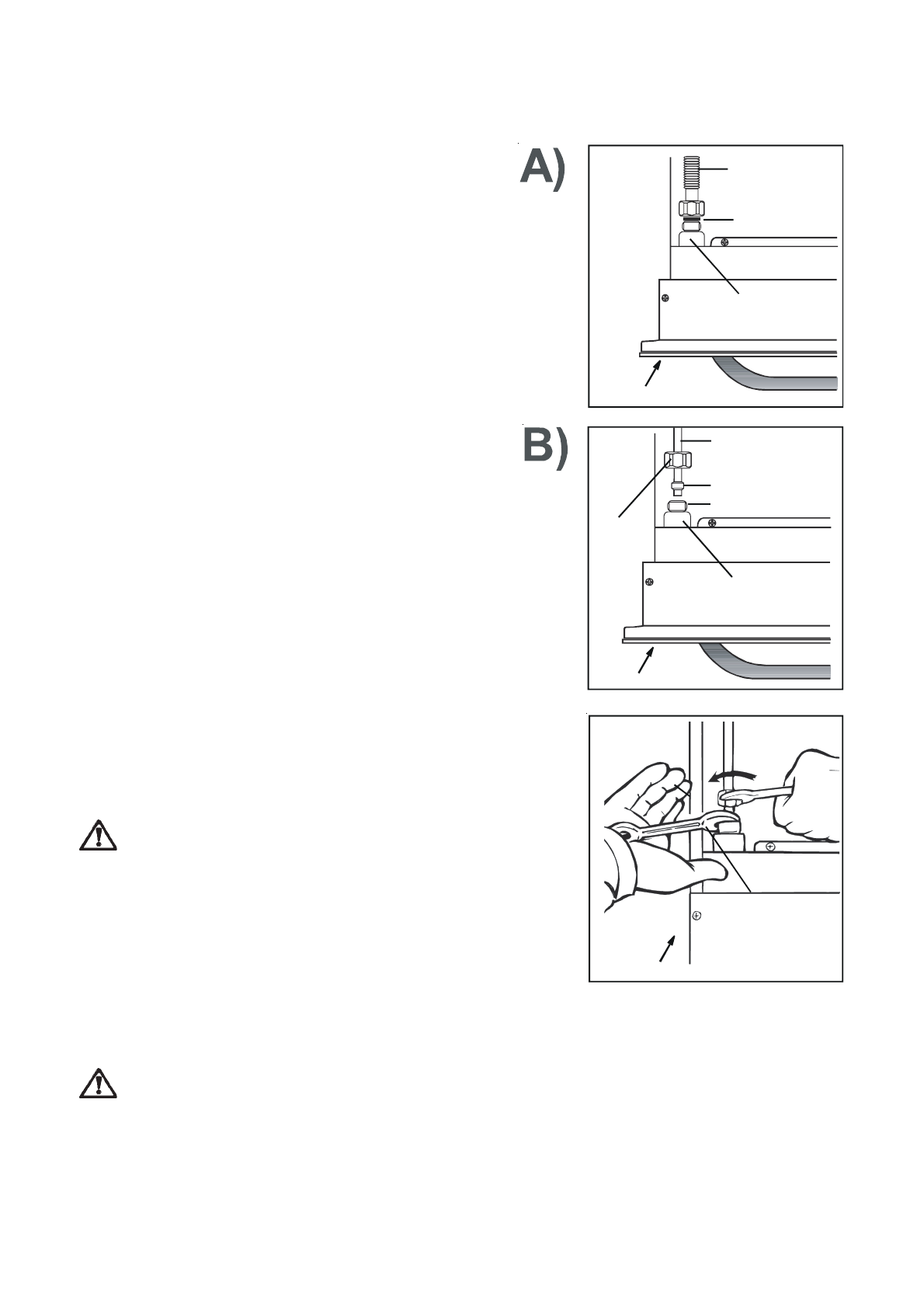 A)

B)