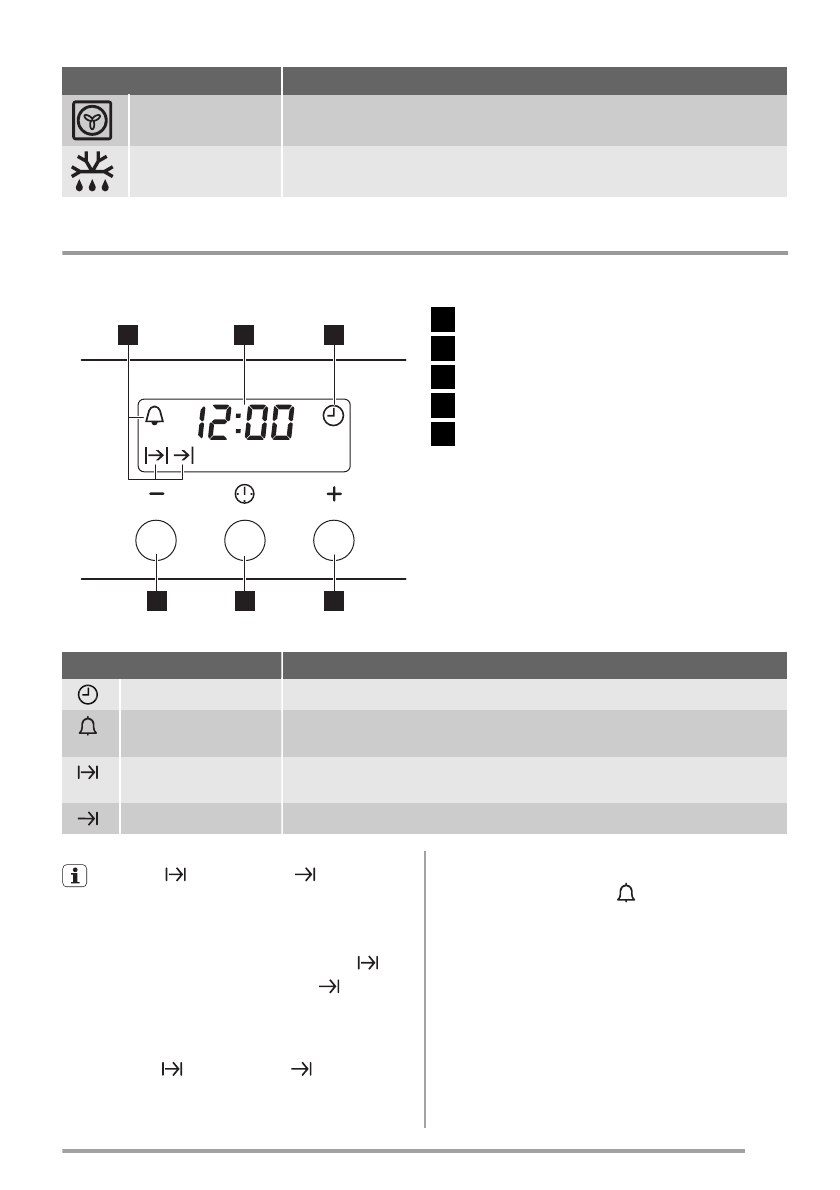 12:00

−

+