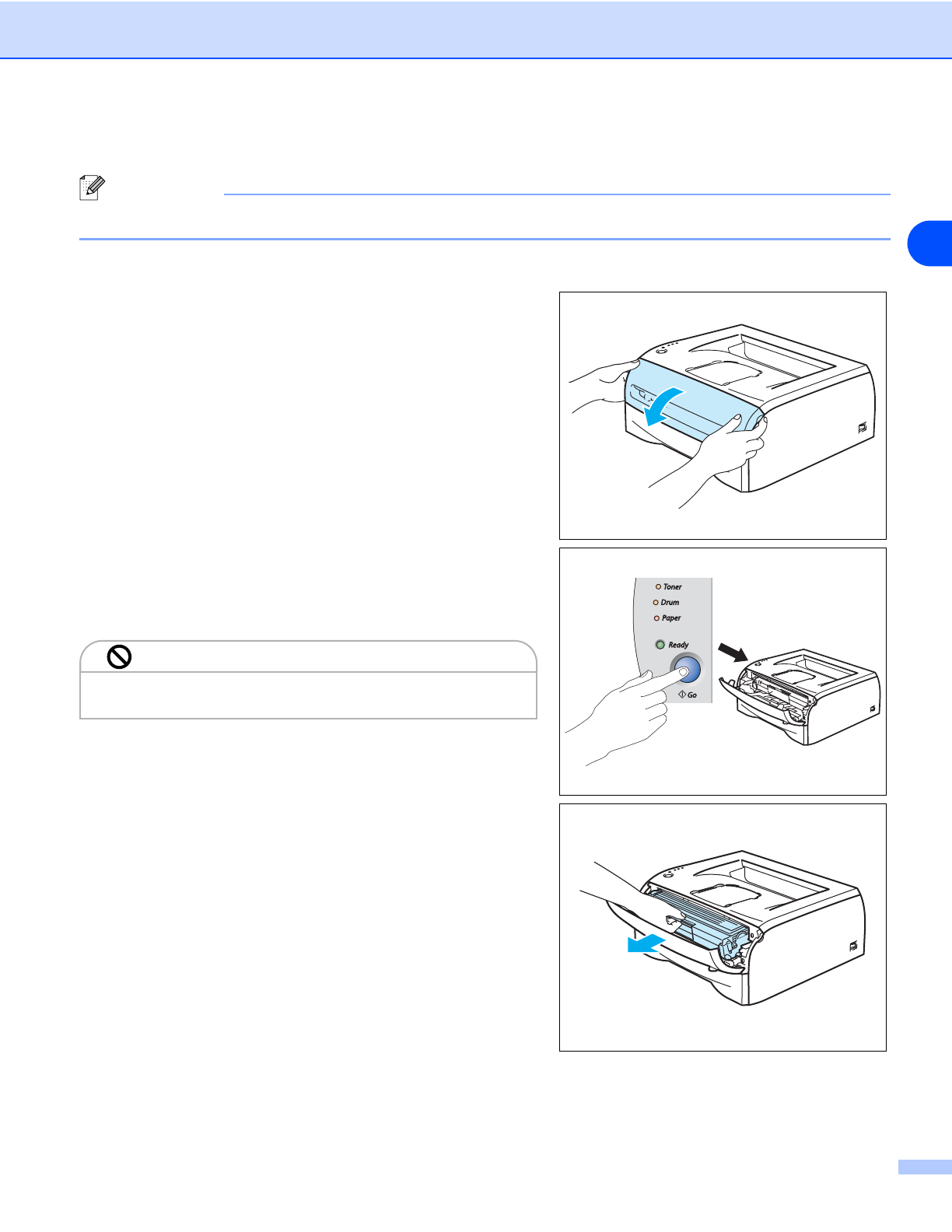 Toner
Drum
Paper
Ready
Go