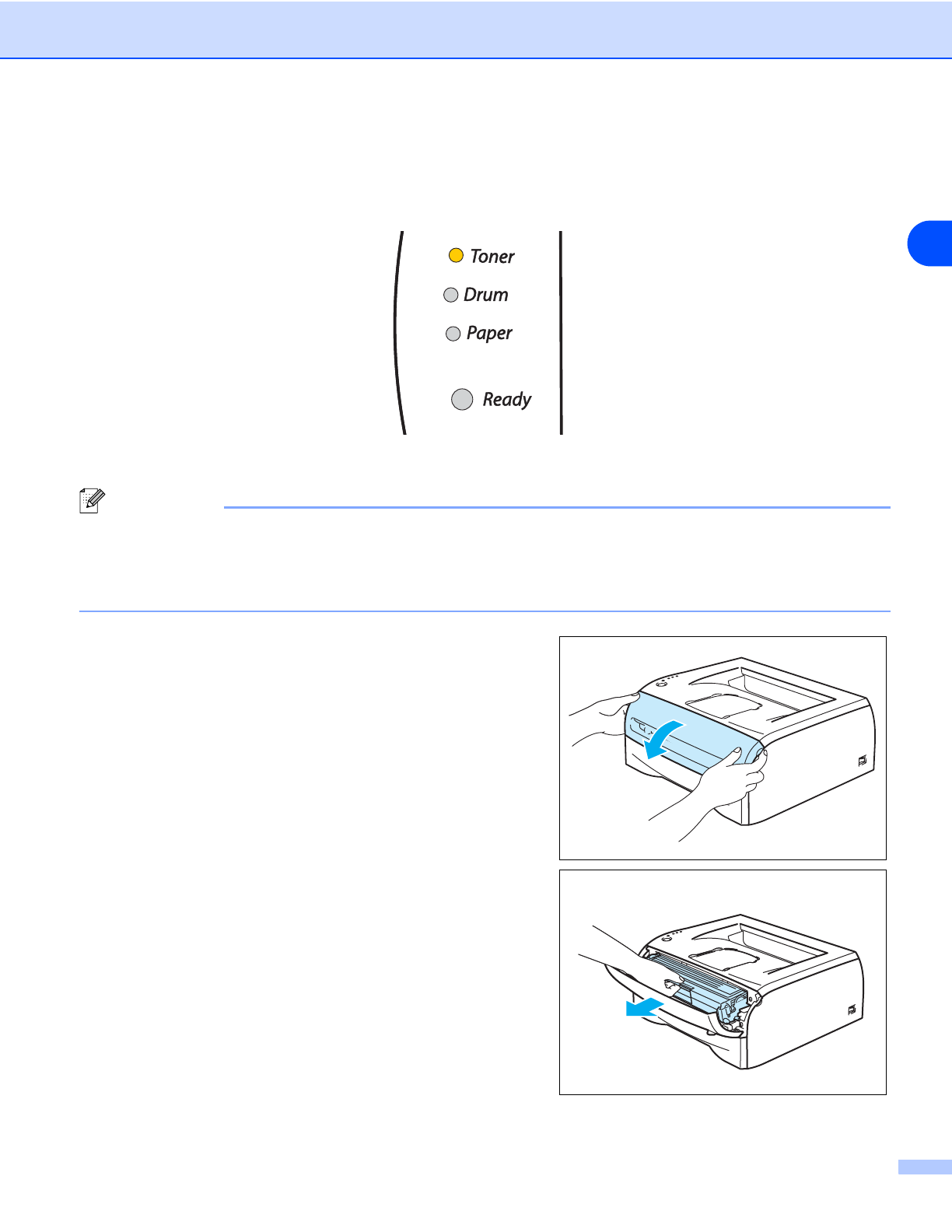 Toner
Drum
Paper
Ready