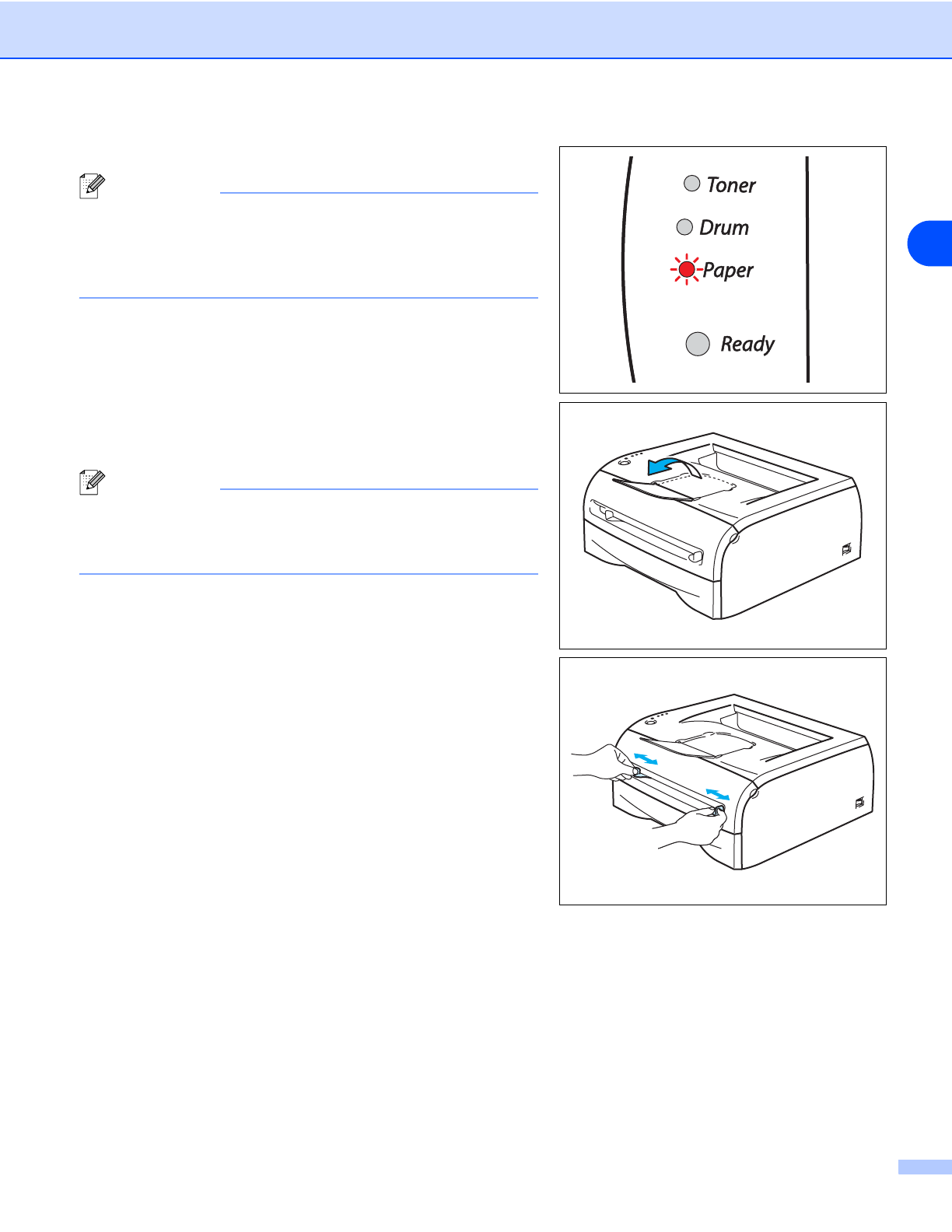 Toner

Drum

Paper

Ready