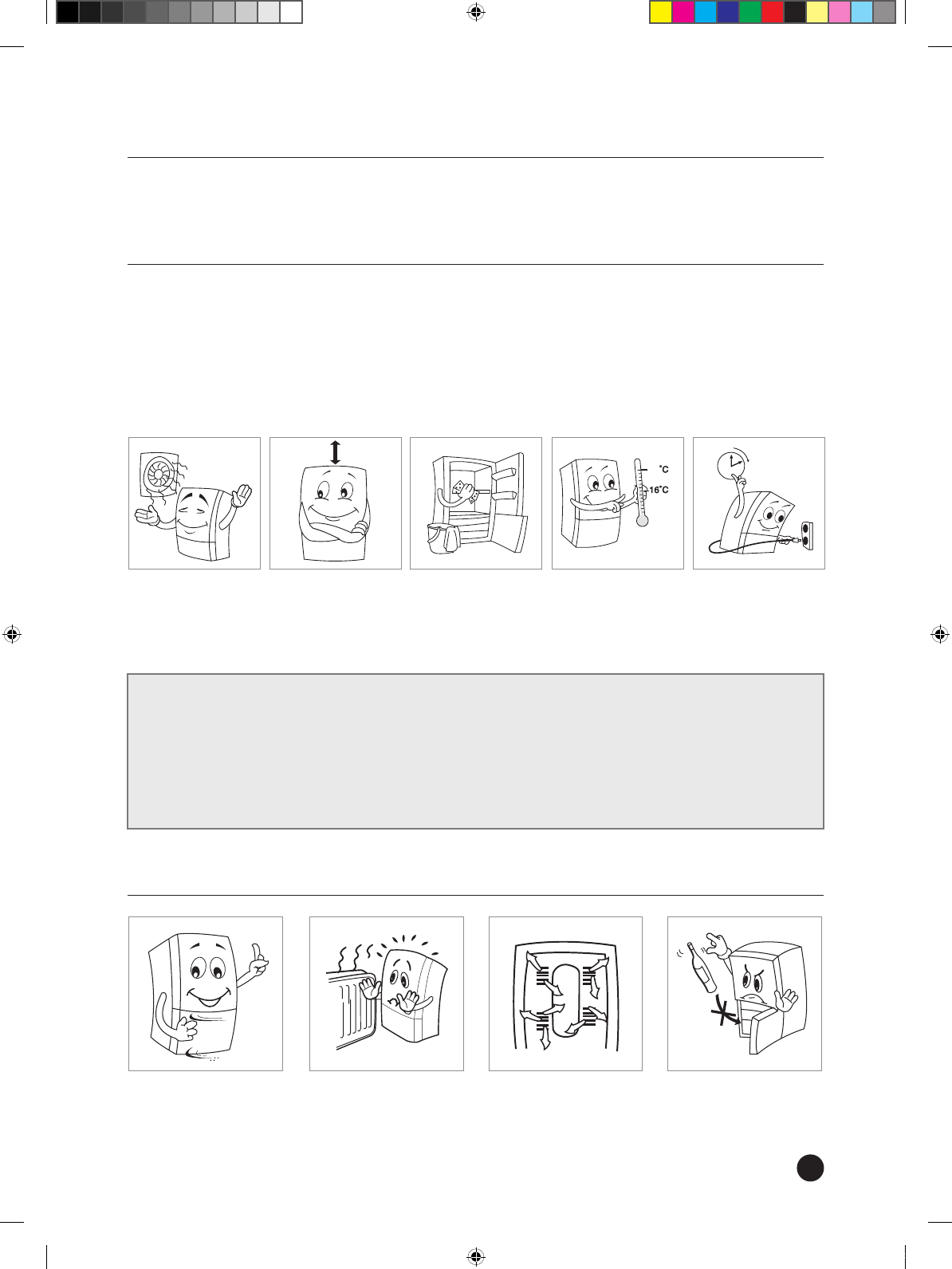 °C
16°C