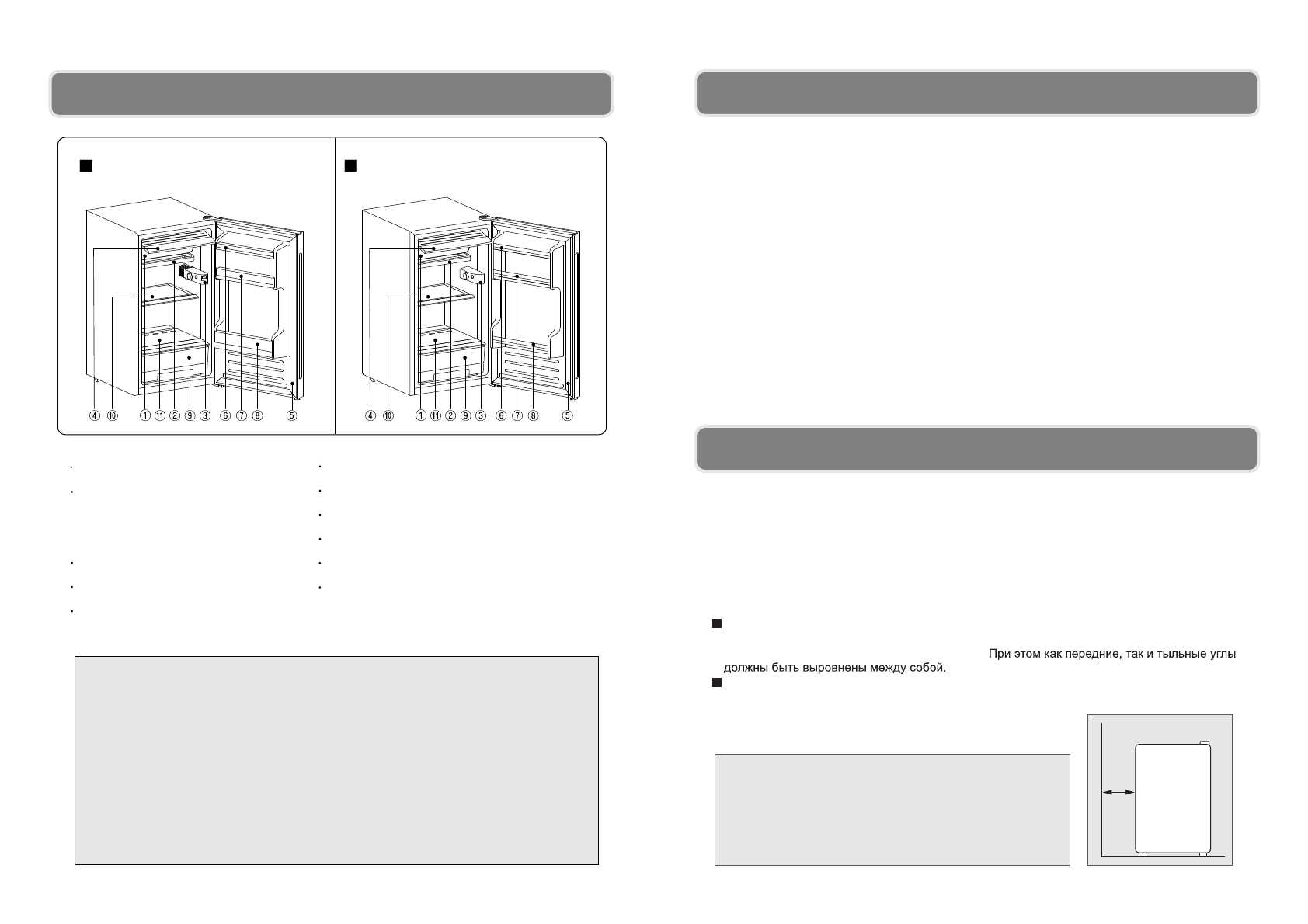 ④ ⑩ ① ⑪ ② ⑨ ③ ⑥ ⑦ ⑧ ⑤

④ ⑩ ① ⑪ ② ⑨ ③ ⑥ ⑦ ⑧ ⑤

При этом как передние, так и тыльные углы должны быть выровнены между собой.