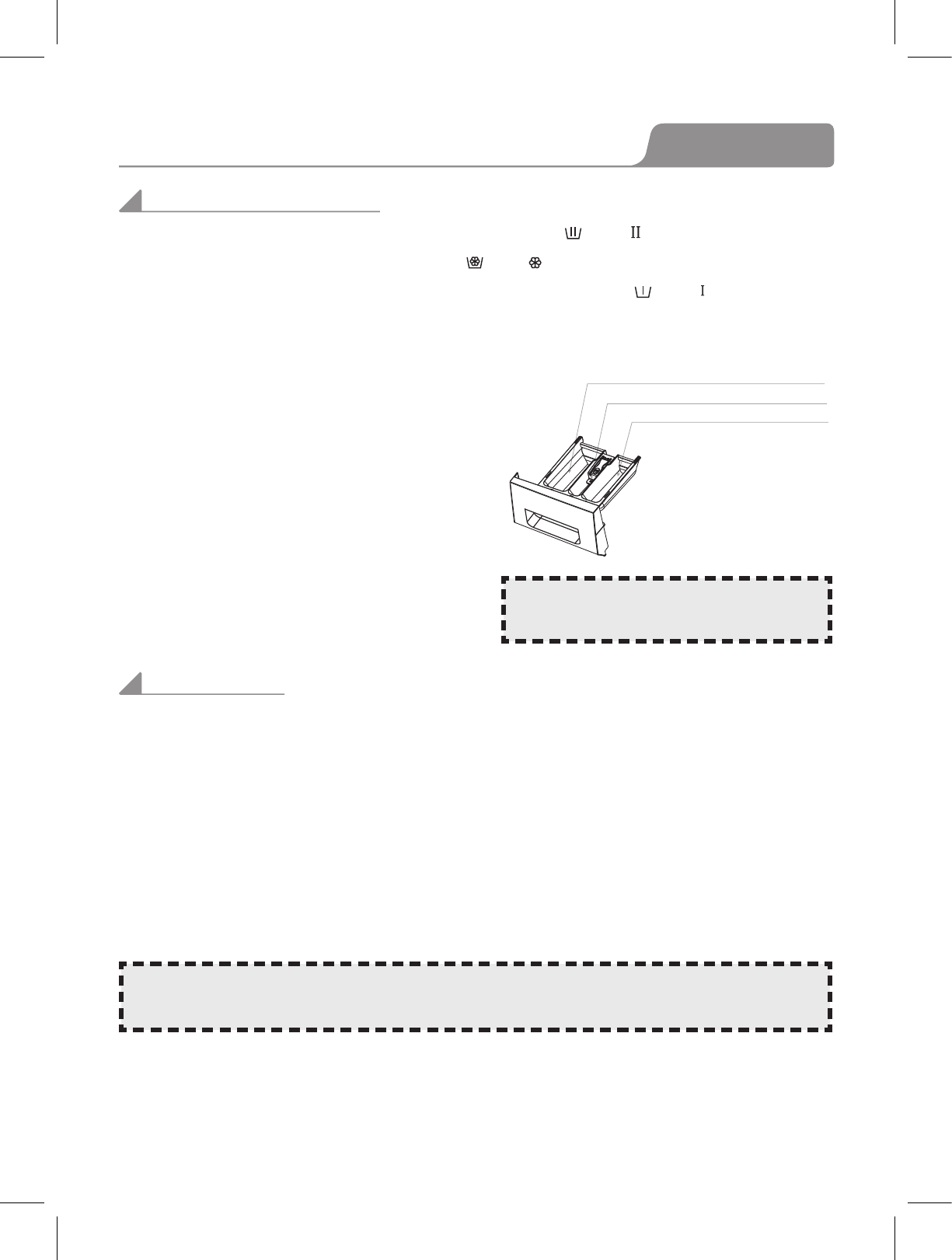 II

I