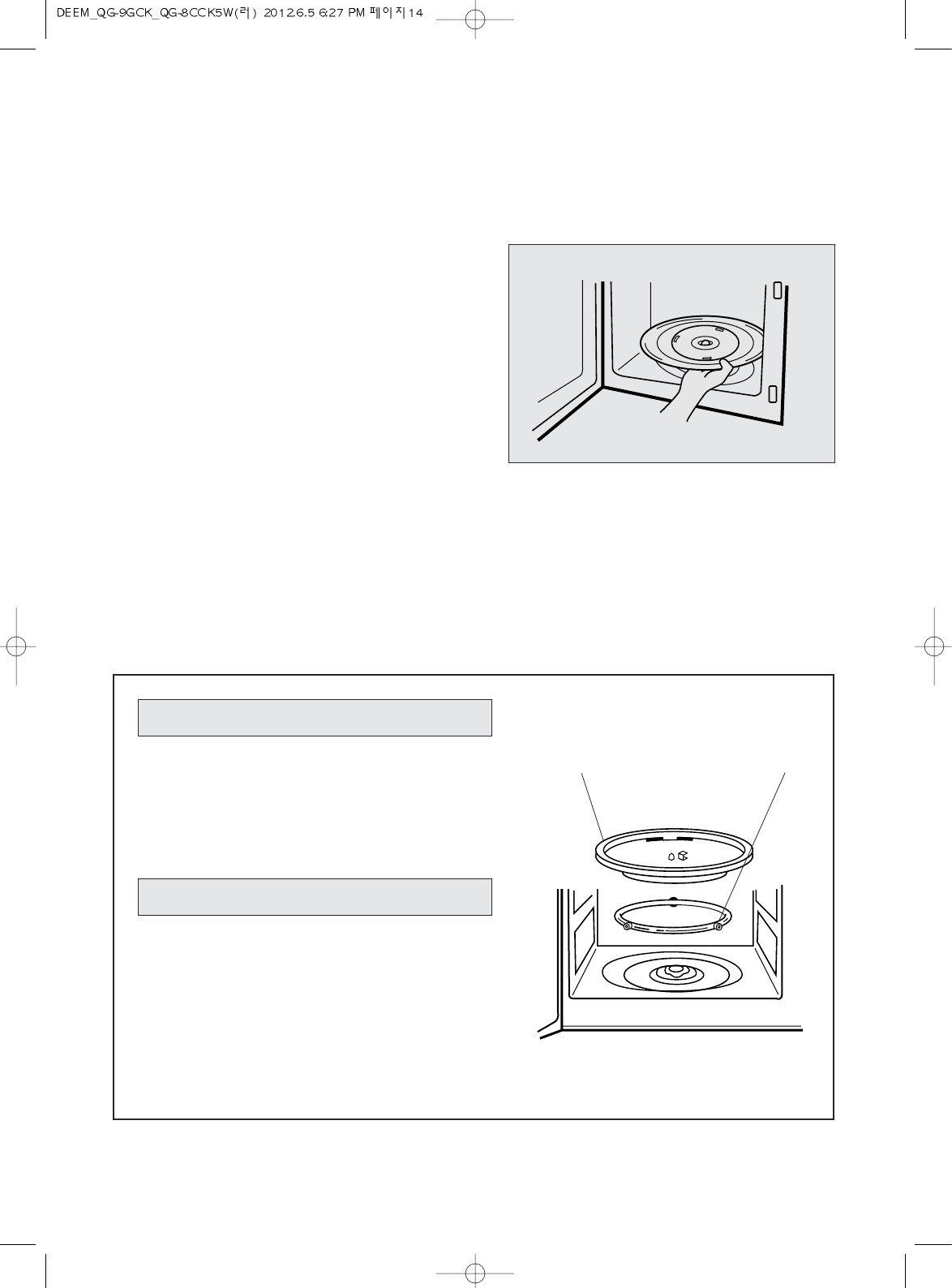 DEEM_QG-9GCK_QG-8CCK5W(러) 2012.6.5 6:27 PM 페이지14