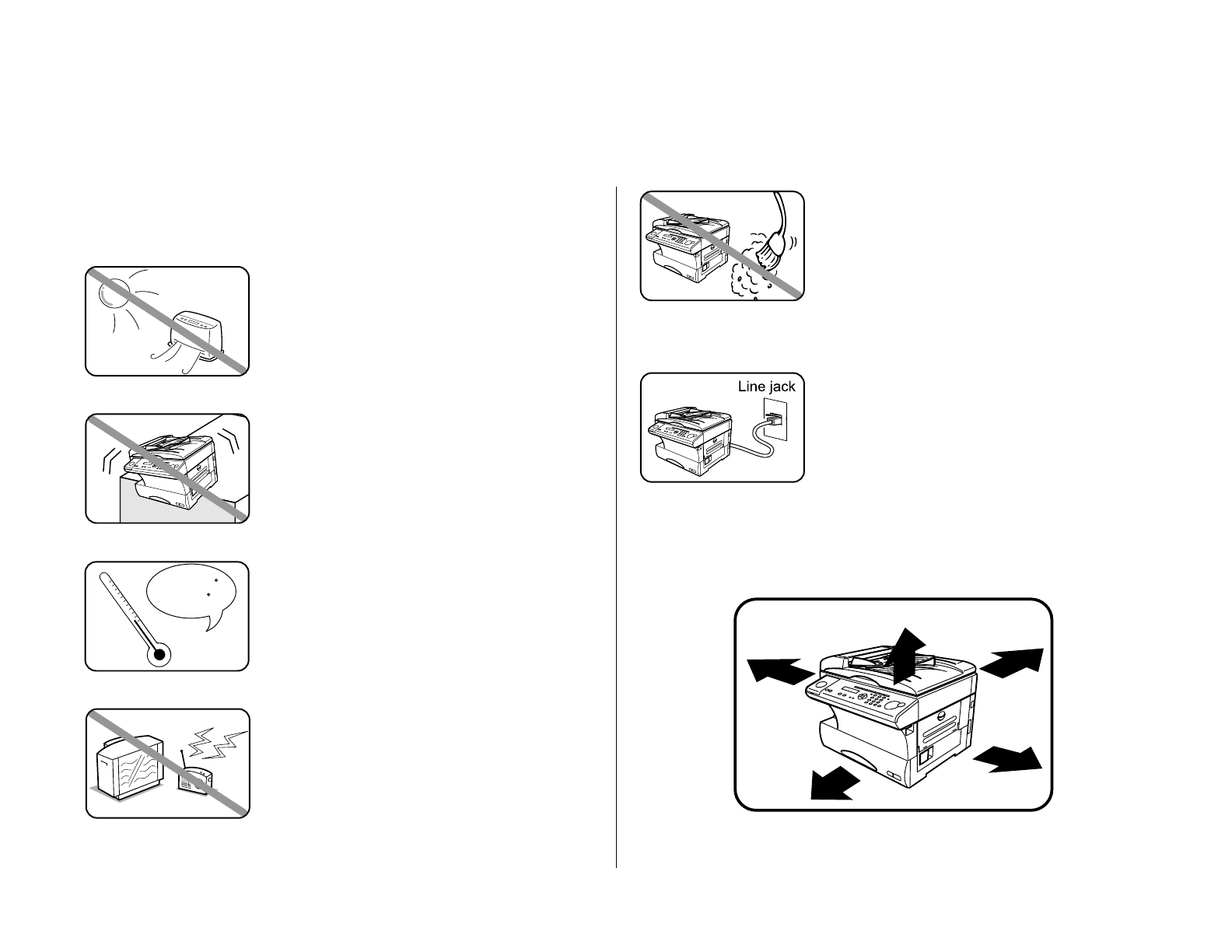 Line jack